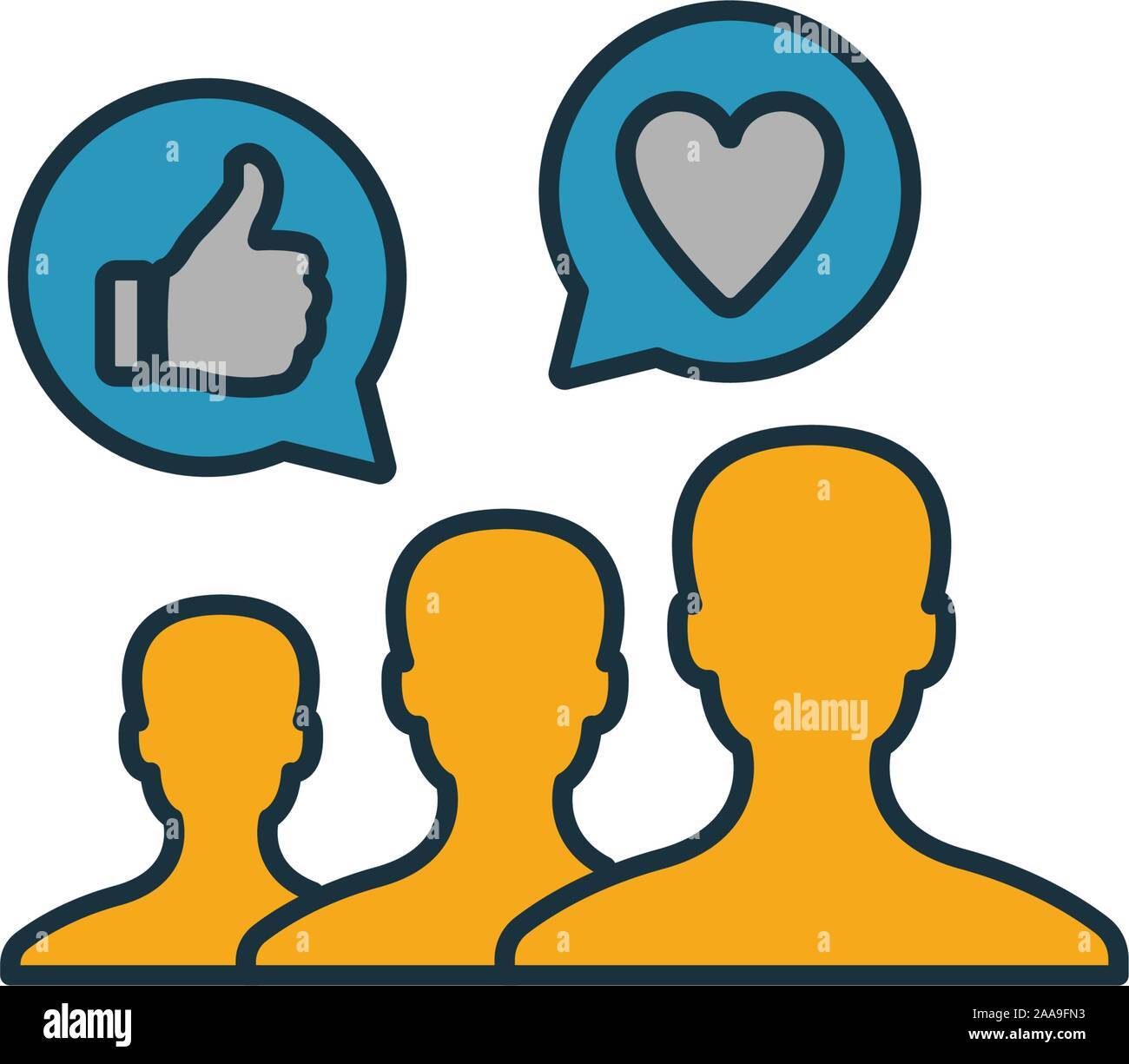 alamy

alamy

alamy

alamy

Image ID: 2AA9FN3
www.alamy.com