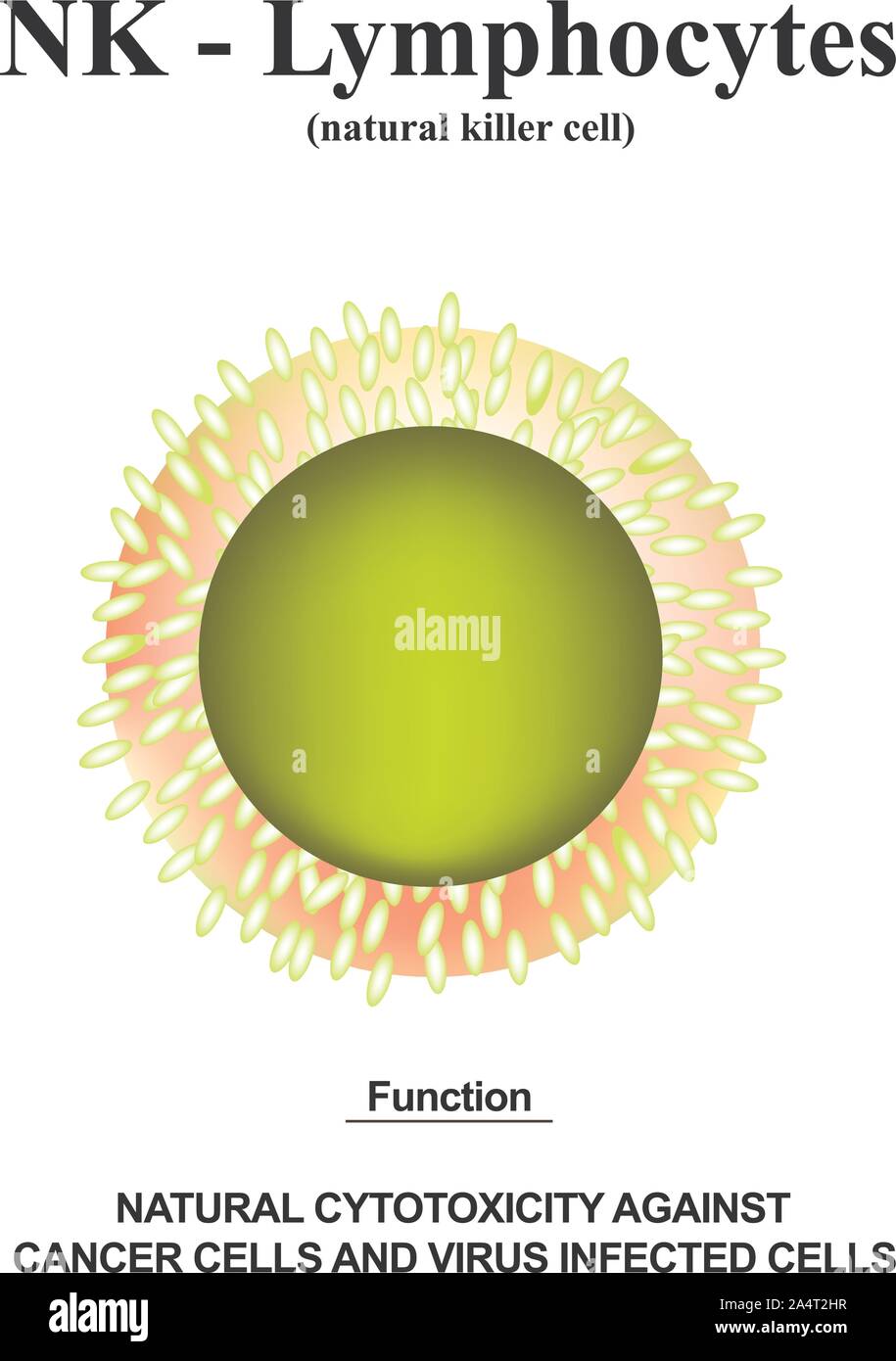 NK - Lymphocytes

(natural killer cell)

alamy

Function

NATURAL CYTOTOXICITY AGAINST CANCER CELLS AND VIRUS INFECTED CELLS

alamy

Image ID: 2A4T2HR
www.alamy.com