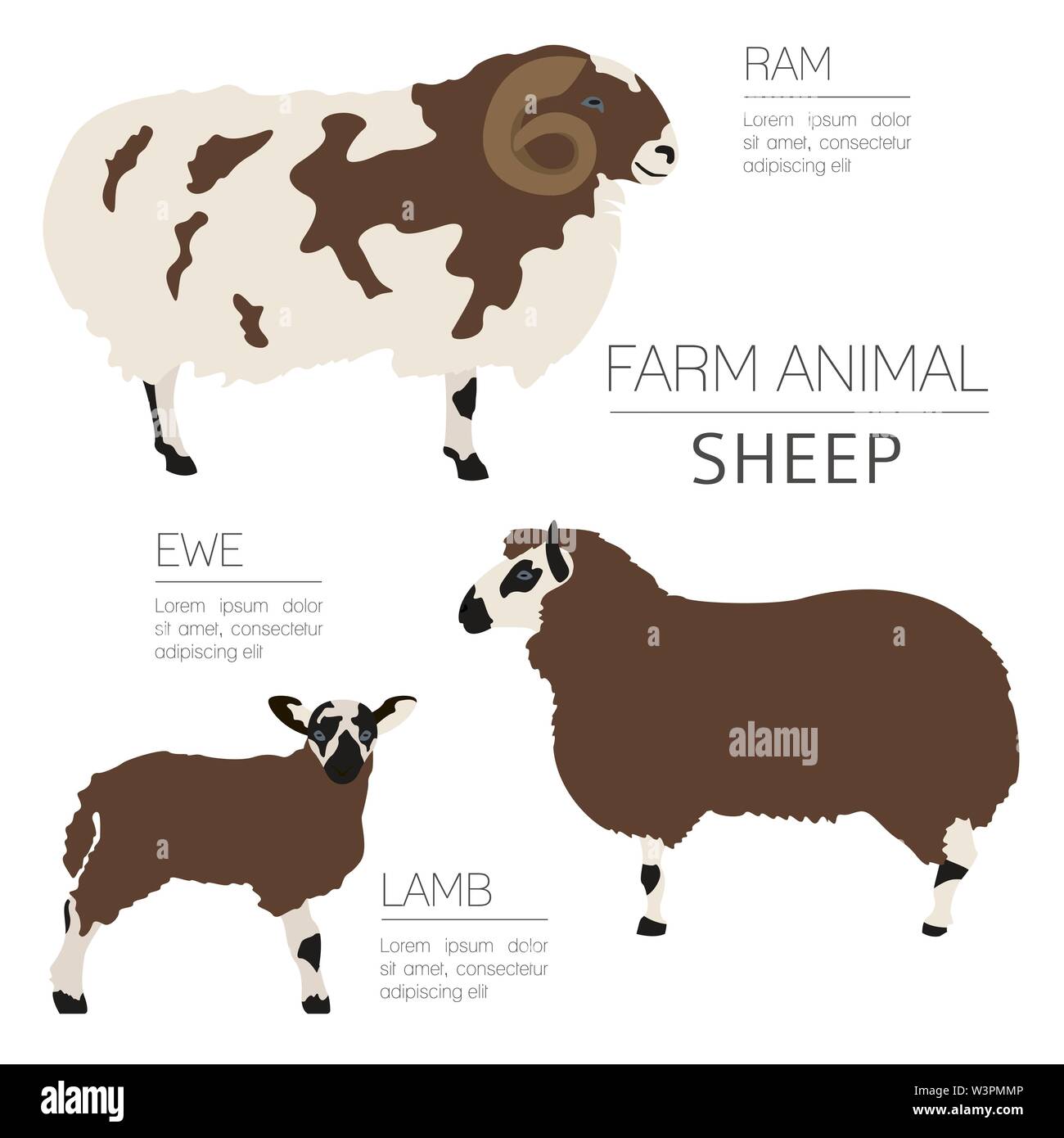 RAM

Lorem ipsum dolor sit amet, consectetur adipiscing elit

FARM ANIMAL

SHEEP

EWE

Lorem ipsum dolor sit amet, consectetur adipiscing elit

alamy

LAMB

Lorem ipsum dolor sit amet, consectetur adipiscing elit

alamy

Image ID: W3PMMP
www.alamy.com