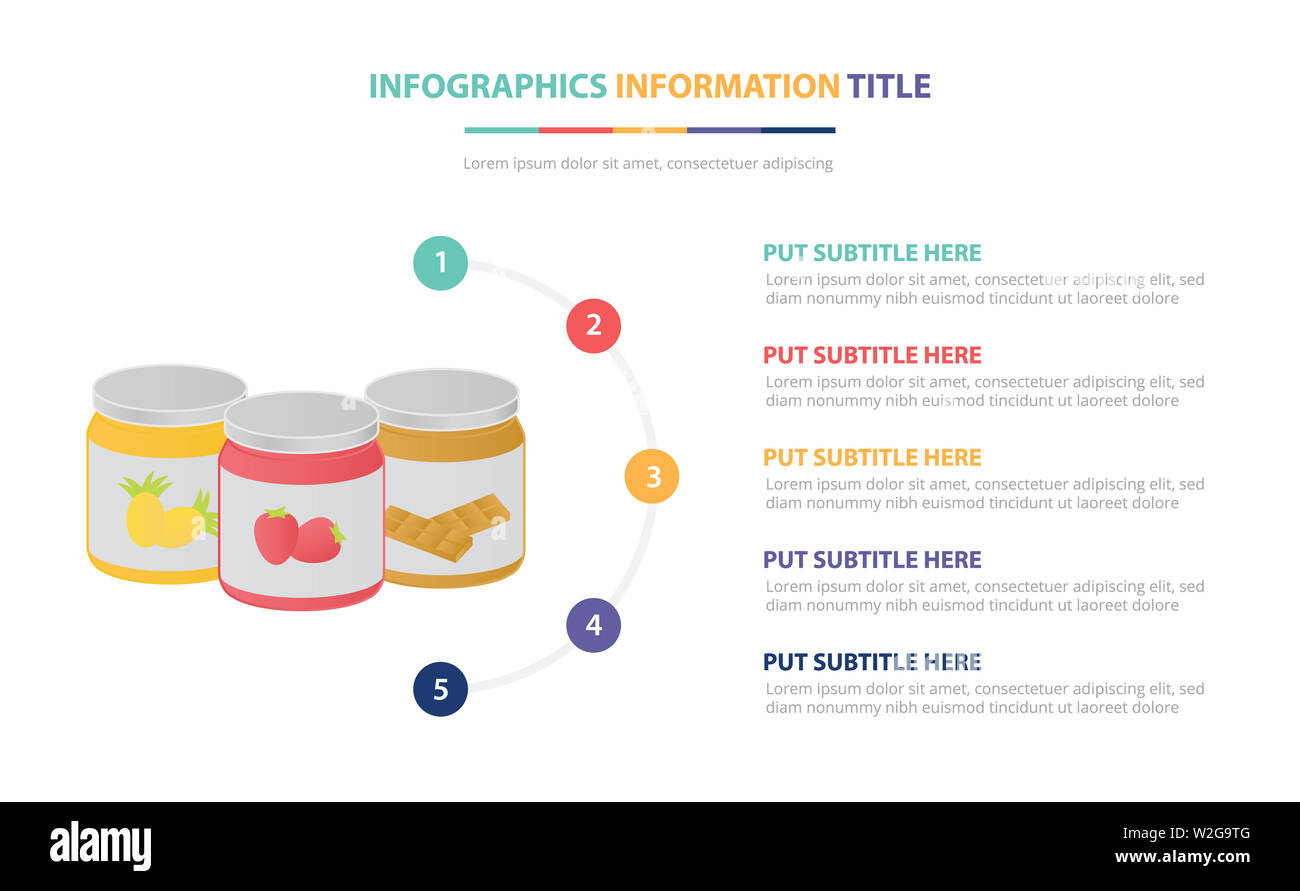 INFOGRAPHICS INFORMATION TITLE

Lorem ipsum dolor sit amet, consectetuer adipiscing

1

2

3

4

5

PUT SUBTITLE HERE
Lorem ipsum dolor sit amet, consectetuer adipiscing elit, sed diam nonummy nibh euismod tincidunt ut laoreet dolore

PUT SUBTITLE HERE
Lorem ipsum dolor sit amet, consectetuer adipiscing elit, sed diam nonummy nibh euismod tincidunt ut laoreet dolore

PUT SUBTITLE HERE
Lorem ipsum dolor sit amet, consectetuer adipiscing elit, sed diam nonummy nibh euismod tincidunt ut laoreet dolore

PUT SUBTITLE HERE
Lorem ipsum dolor sit amet, consectetuer adipiscing elit, sed diam nonummy nibh euismod tincidunt ut laoreet dolore

PUT SUBTITLE HERE
Lorem ipsum dolor sit amet, consectetuer adipiscing elit, sed diam nonummy nibh euismod tincidunt ut laoreet dolore

alamy

W2G9TG
www.alamy.com