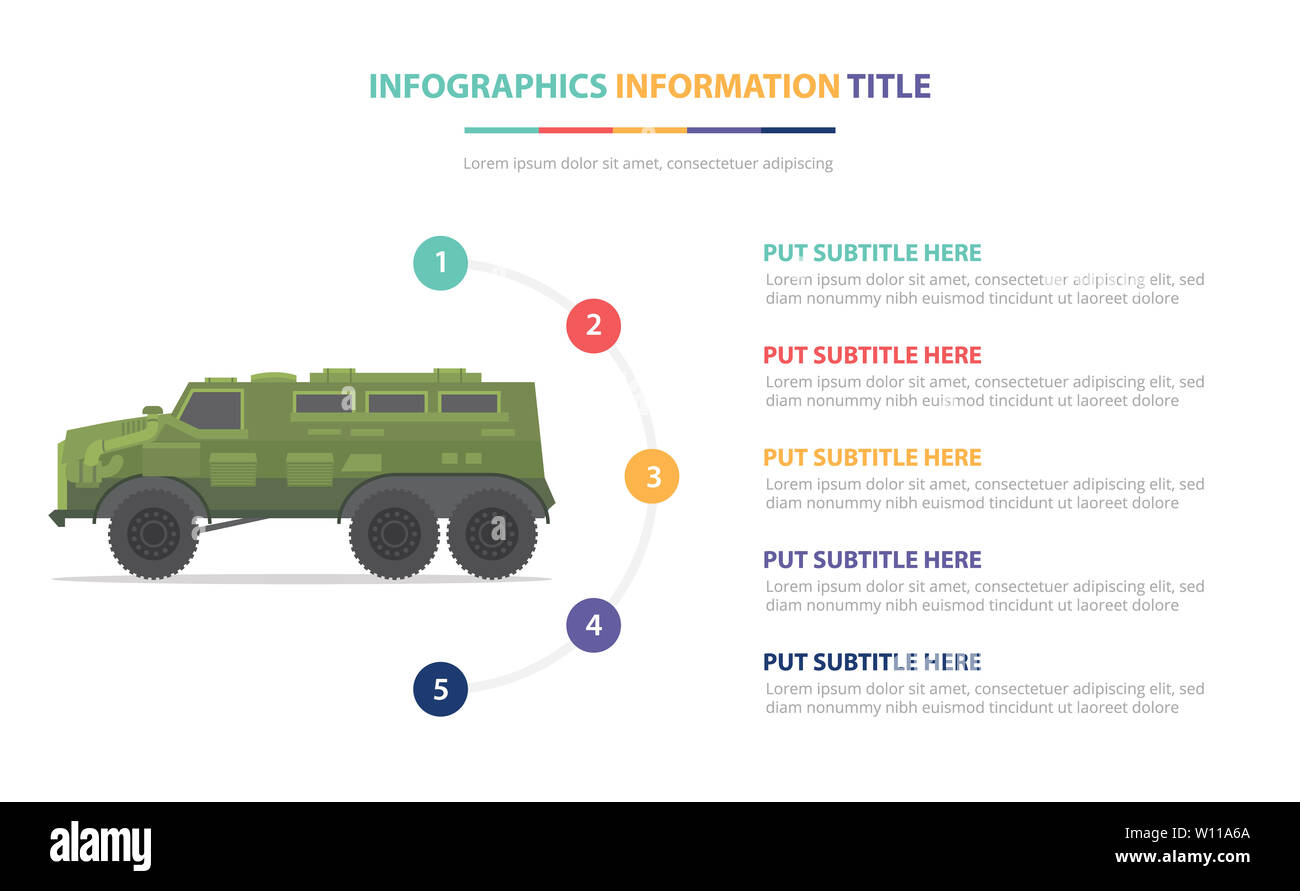 INFOGRAPHICS INFORMATION TITLE

Lorem ipsum dolor sit amet, consectetuer adipiscing

1

2

3

4

5

PUT SUBTITLE HERE
Lorem ipsum dolor sit amet, consectetuer adipiscing elit, sed diam nonummy nibh euismod tincidunt ut laoreet dolore

PUT SUBTITLE HERE
Lorem ipsum dolor sit amet, consectetuer adipiscing elit, sed diam nonummy nibh euismod tincidunt ut laoreet dolore

PUT SUBTITLE HERE
Lorem ipsum dolor sit amet, consectetuer adipiscing elit, sed diam nonummy nibh euismod tincidunt ut laoreet dolore

PUT SUBTITLE HERE
Lorem ipsum dolor sit amet, consectetuer adipiscing elit, sed diam nonummy nibh euismod tincidunt ut laoreet dolore

PUT SUBTITLE HERE
Lorem ipsum dolor sit amet, consectetuer adipiscing elit, sed diam nonummy nibh euismod tincidunt ut laoreet dolore

alamy

Image ID: W11A6A
www.alamy.com