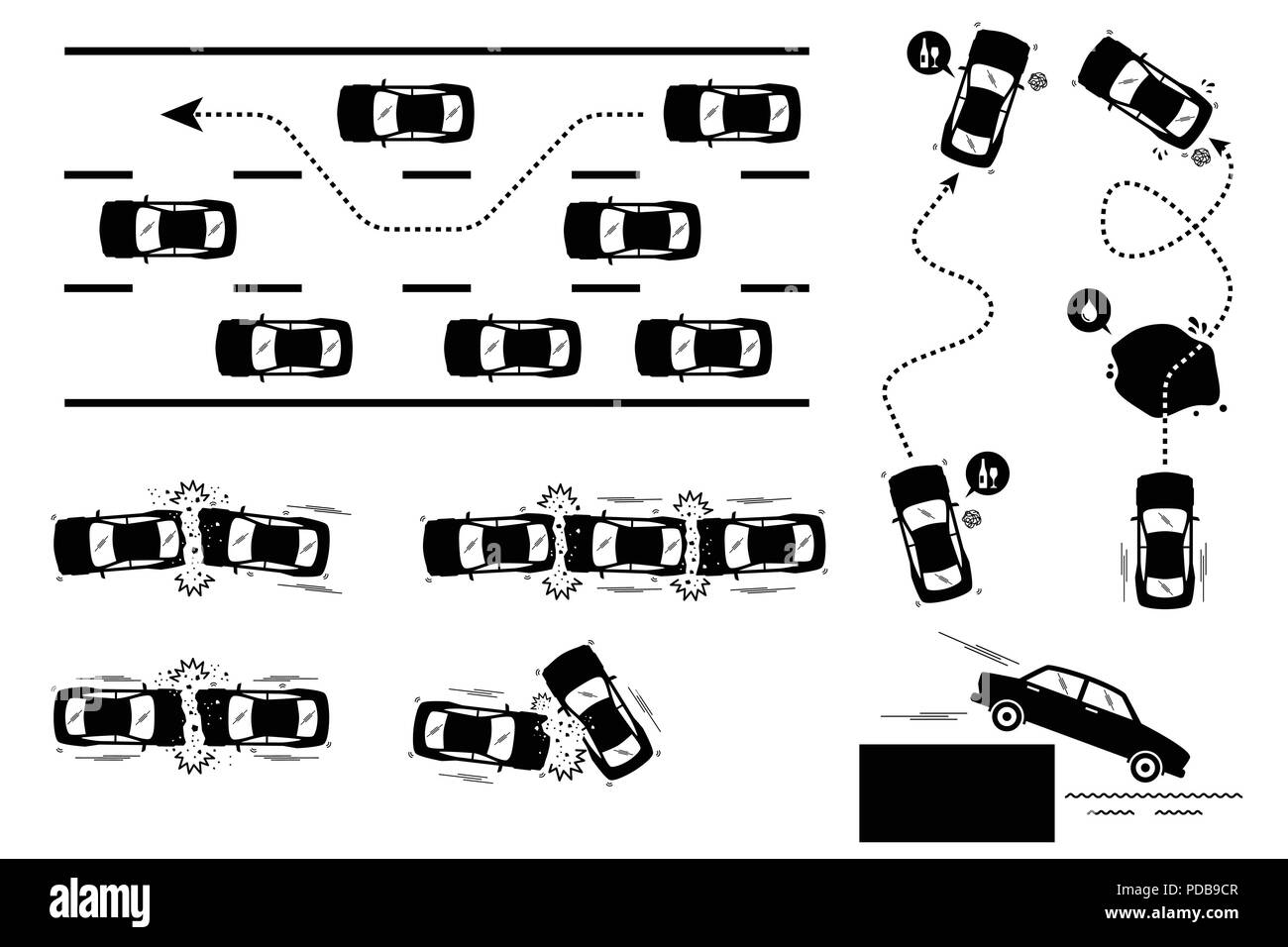 alamy

Image ID: PDB9CR
www.alamy.com