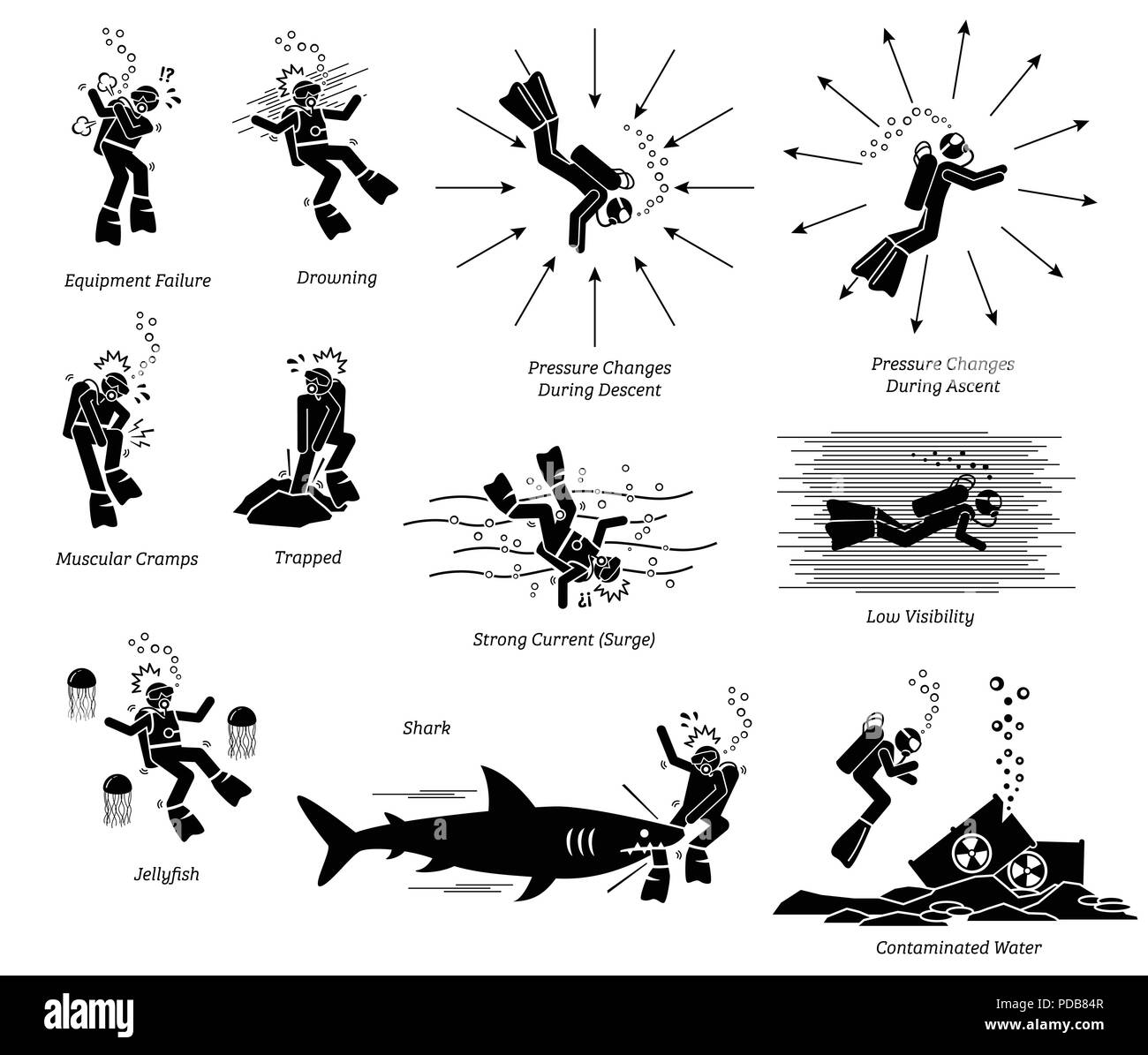 !?

Equipment Failure

Drowning

Pressure Changes During Descent

Pressure Changes During Ascent

Muscular Cramps

Trapped

¿¡

Strong Current (Surge)

Low Visibility

Jellyfish

Shark

Contaminated Water

alamy

Image ID: PDB84R
www.alamy.com