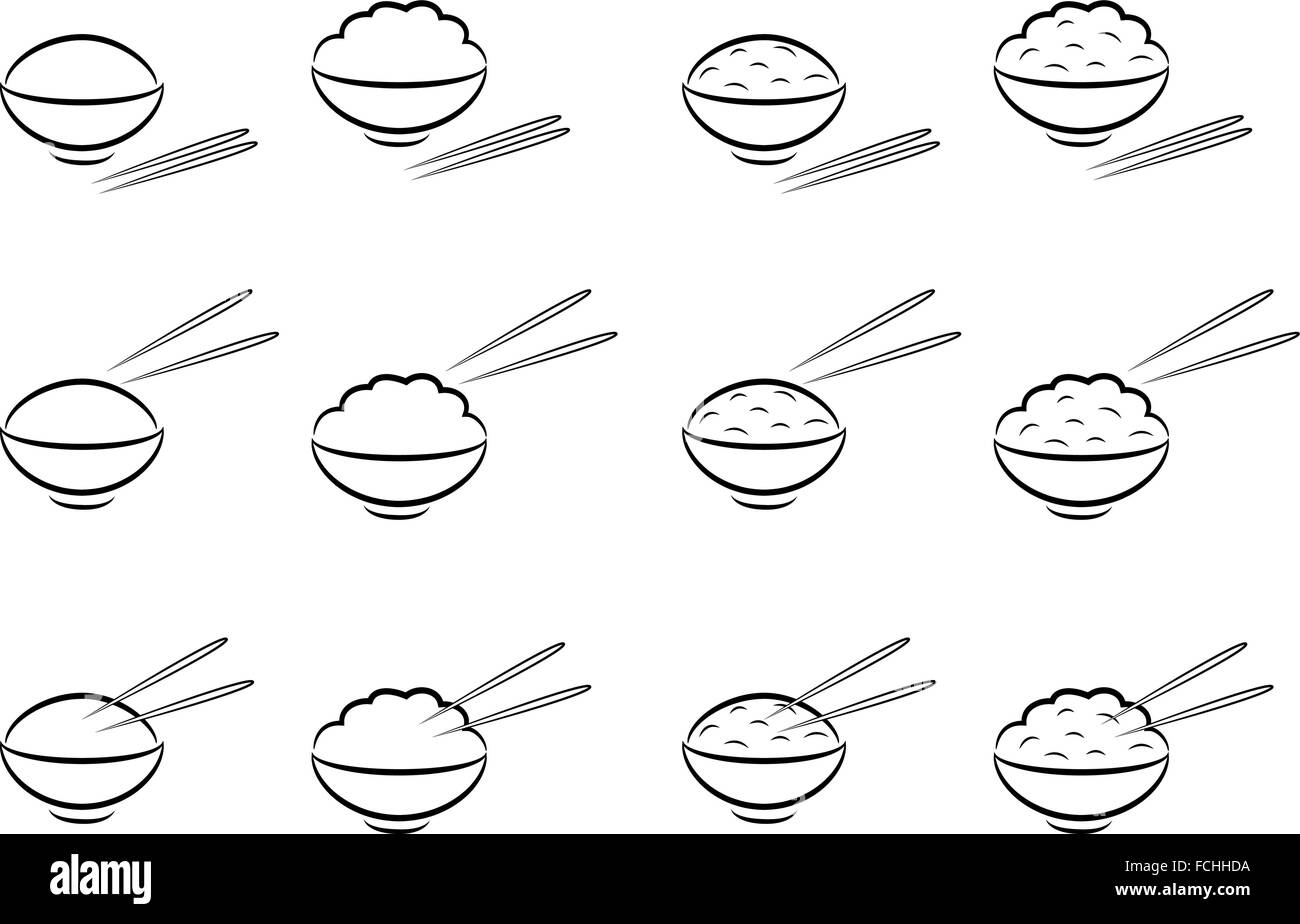 alamy

FCHHDA

www.alamy.com