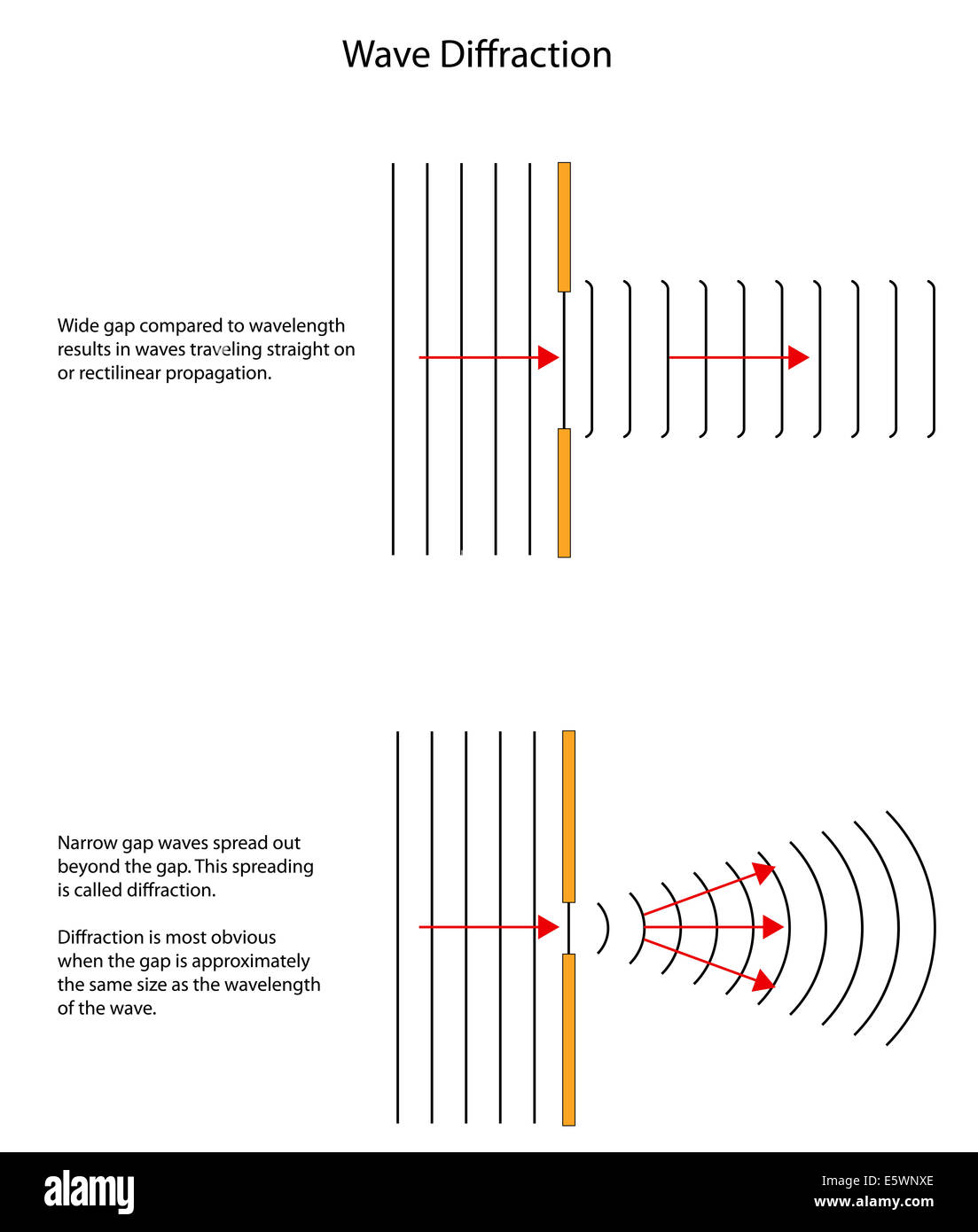 Wave Diffraction

Wide gap compared to wavelength results in waves traveling straight on or rectilinear propagation.

Narrow gap waves spread out beyond the gap. This spreading is called diffraction.

Diffraction is most obvious when the gap is approximately the same size as the wavelength of the wave.

alamy

Image ID: E5WNXE
www.alamy.com