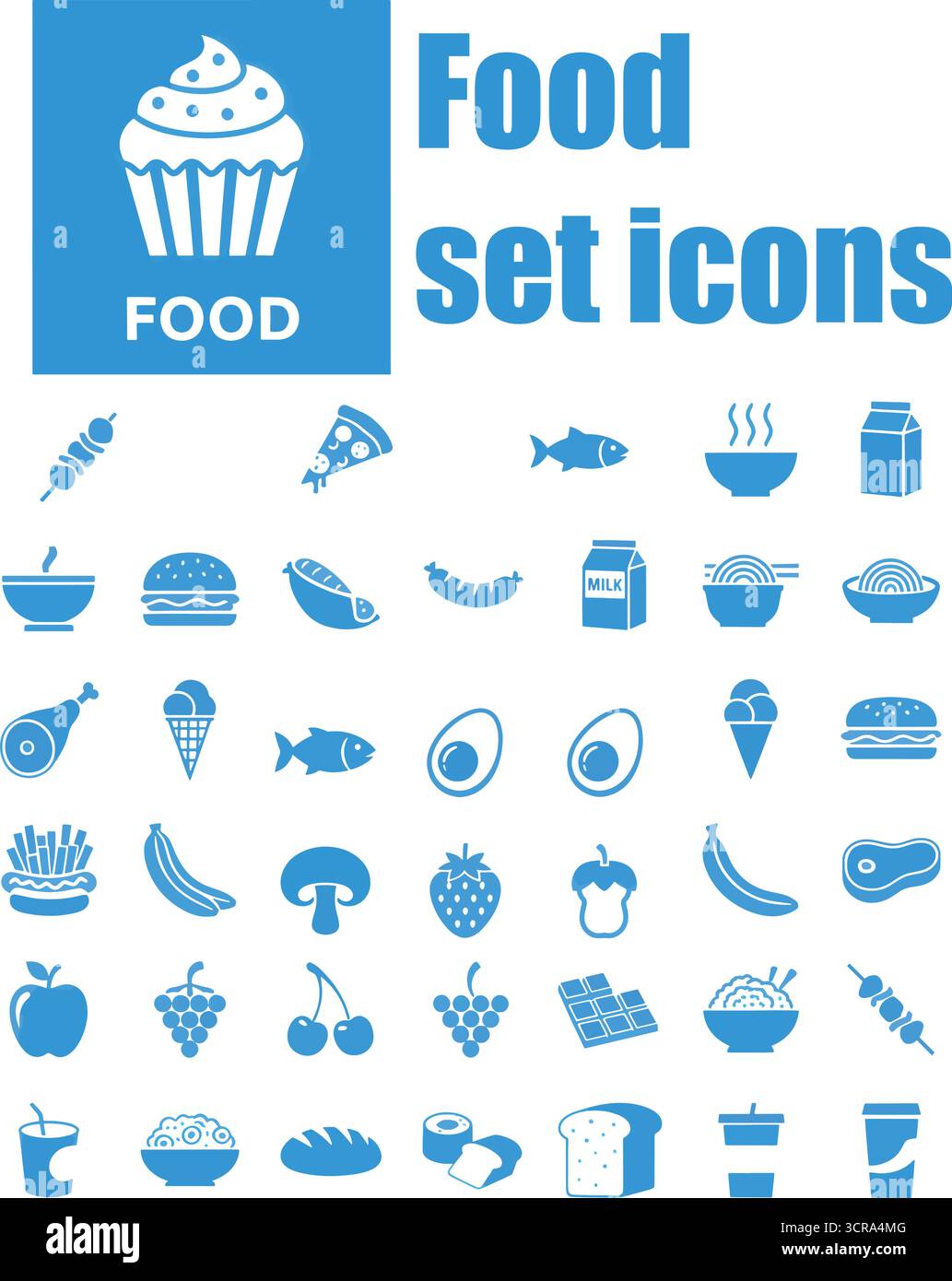 FOOD

Food set icons

MILK

alamy

Image ID: 3CRA4MG
www.alamy.com