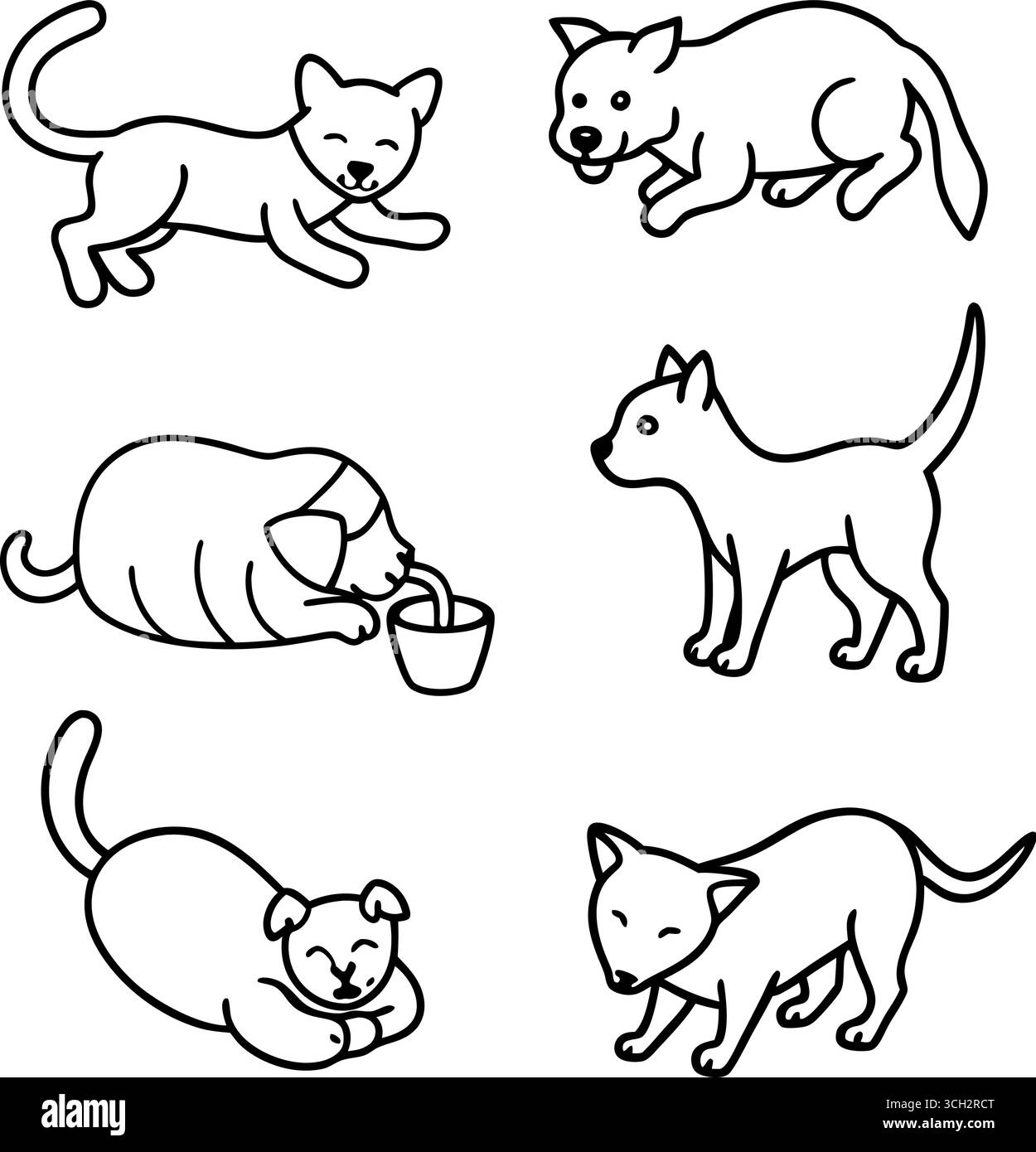 alamy

Image ID: 3CH2RCT
www.alamy.com