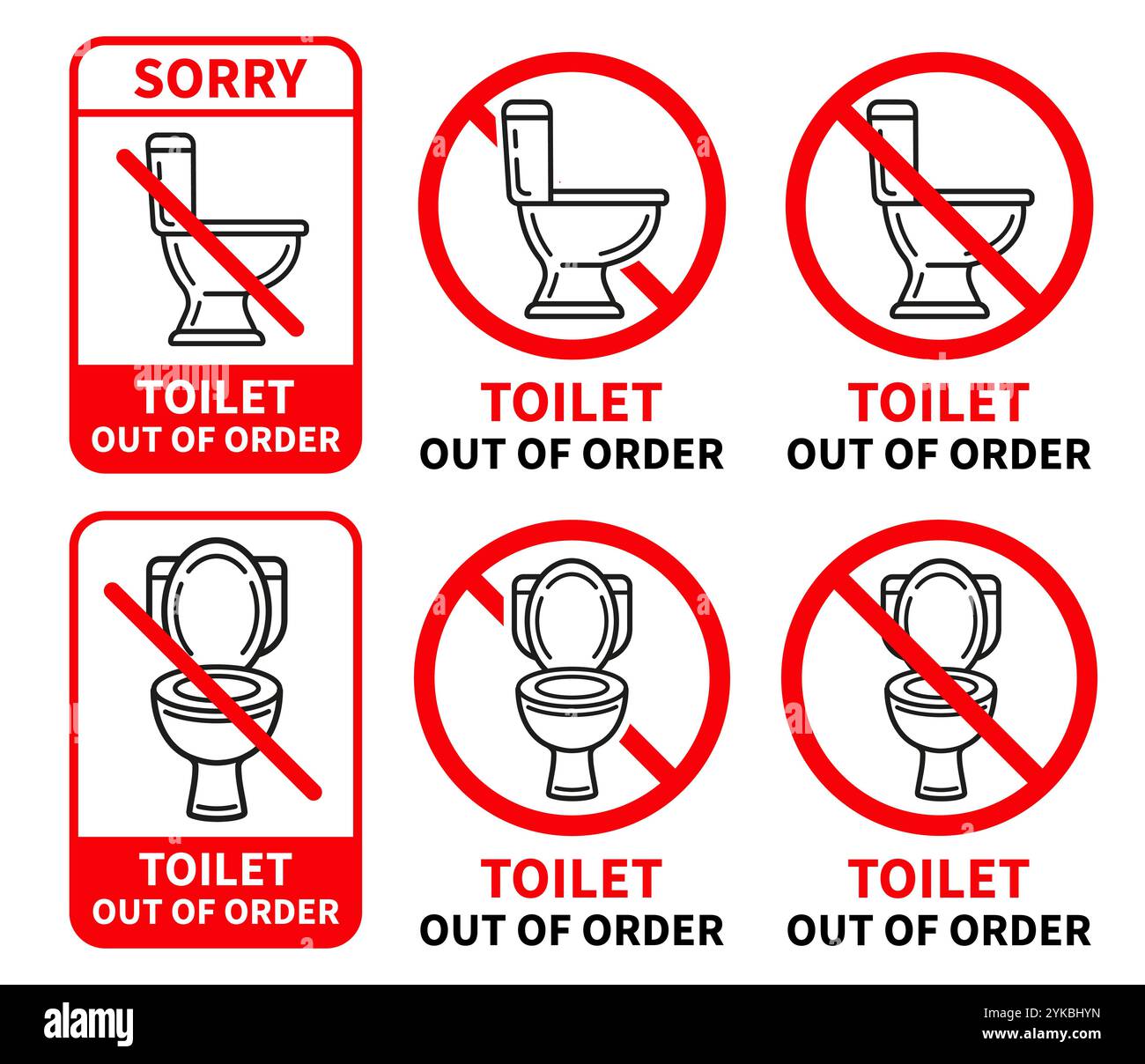 SORRY

TOILET
OUT OF ORDER

TOILET
OUT OF ORDER

TOILET
OUT OF ORDER

TOILET
OUT OF ORDER

TOILET
OUT OF ORDER

TOILET
OUT OF ORDER

alamy

Image ID: 2YKBHYN
www.alamy.com