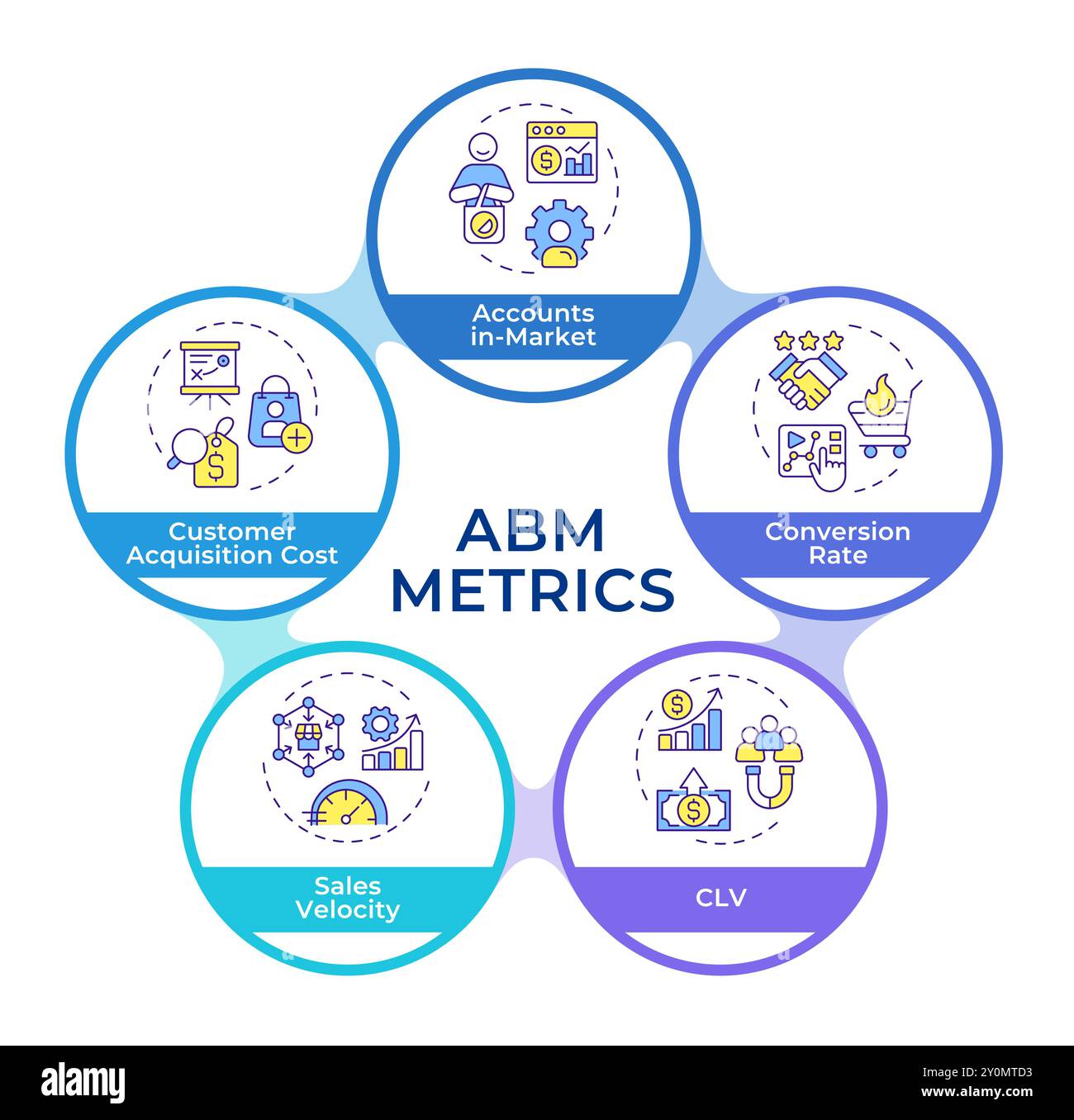 Accounts in-Market

Customer Acquisition Cost

ABM METRICS

Conversion Rate

Sales Velocity

CLV

alamy

Image ID: 2Y0MTD3
www.alamy.com