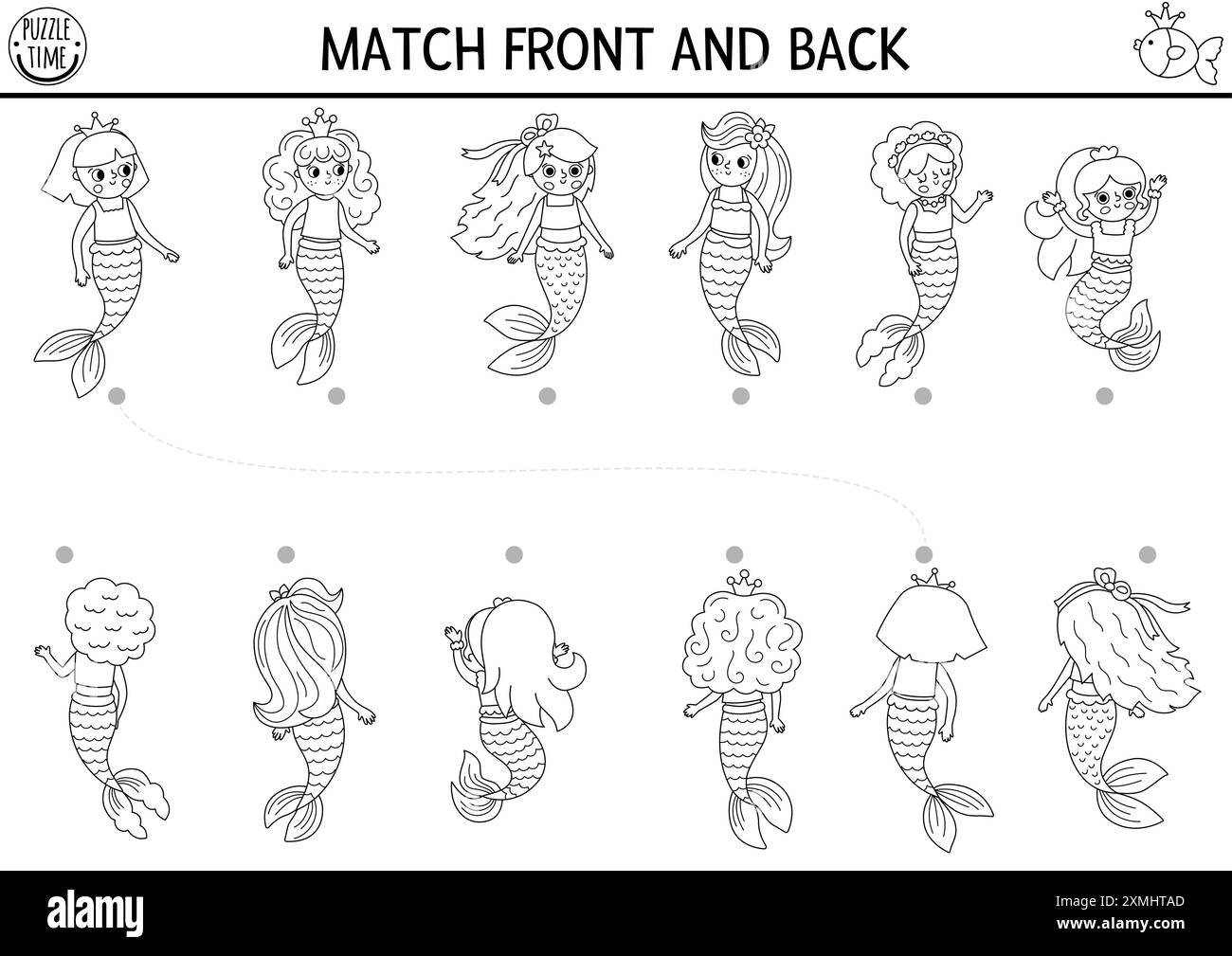 PUZZLE TIME

MATCH FRONT AND BACK

alamy

Image ID: 2XMHTAD
www.alamy.com