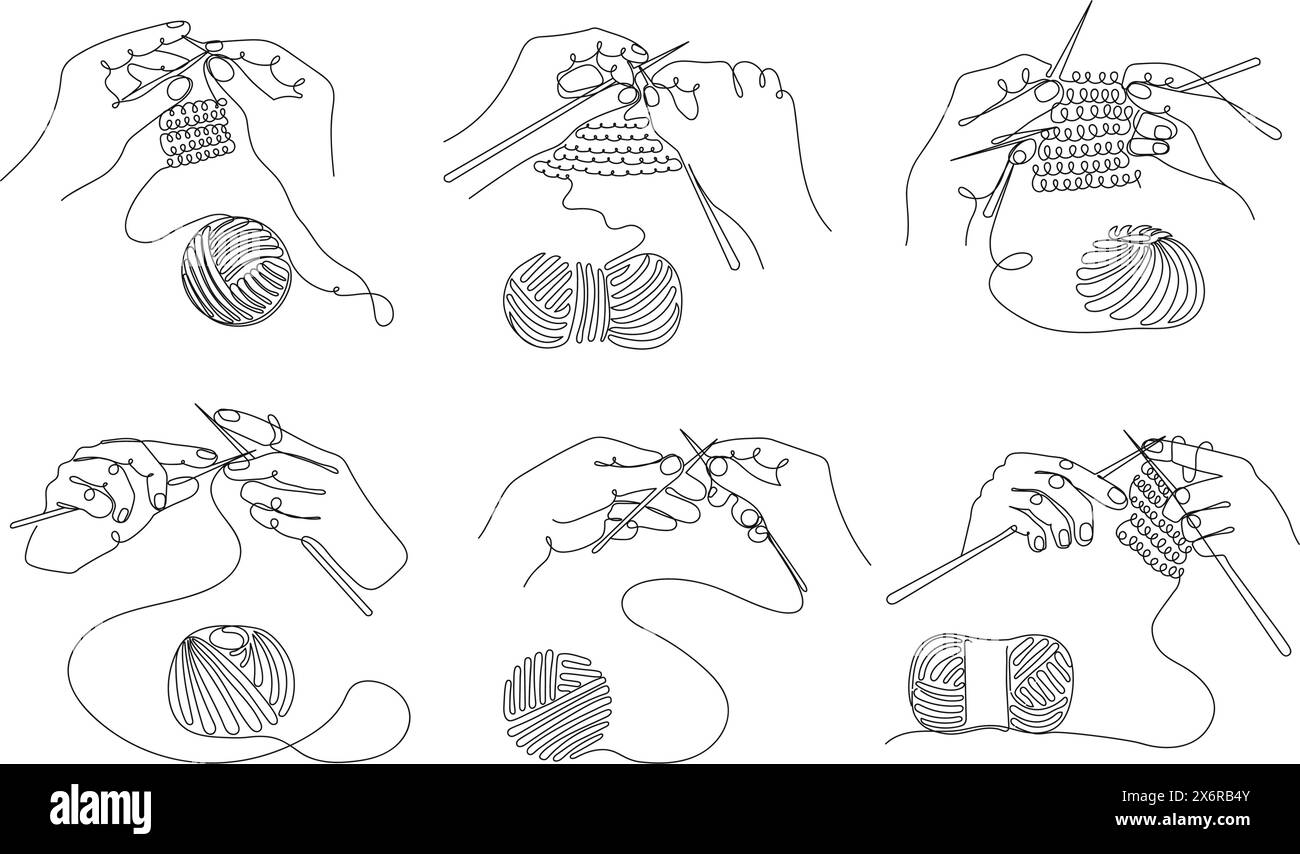 alamy

Image ID: 2X6RB4Y
www.alamy.com