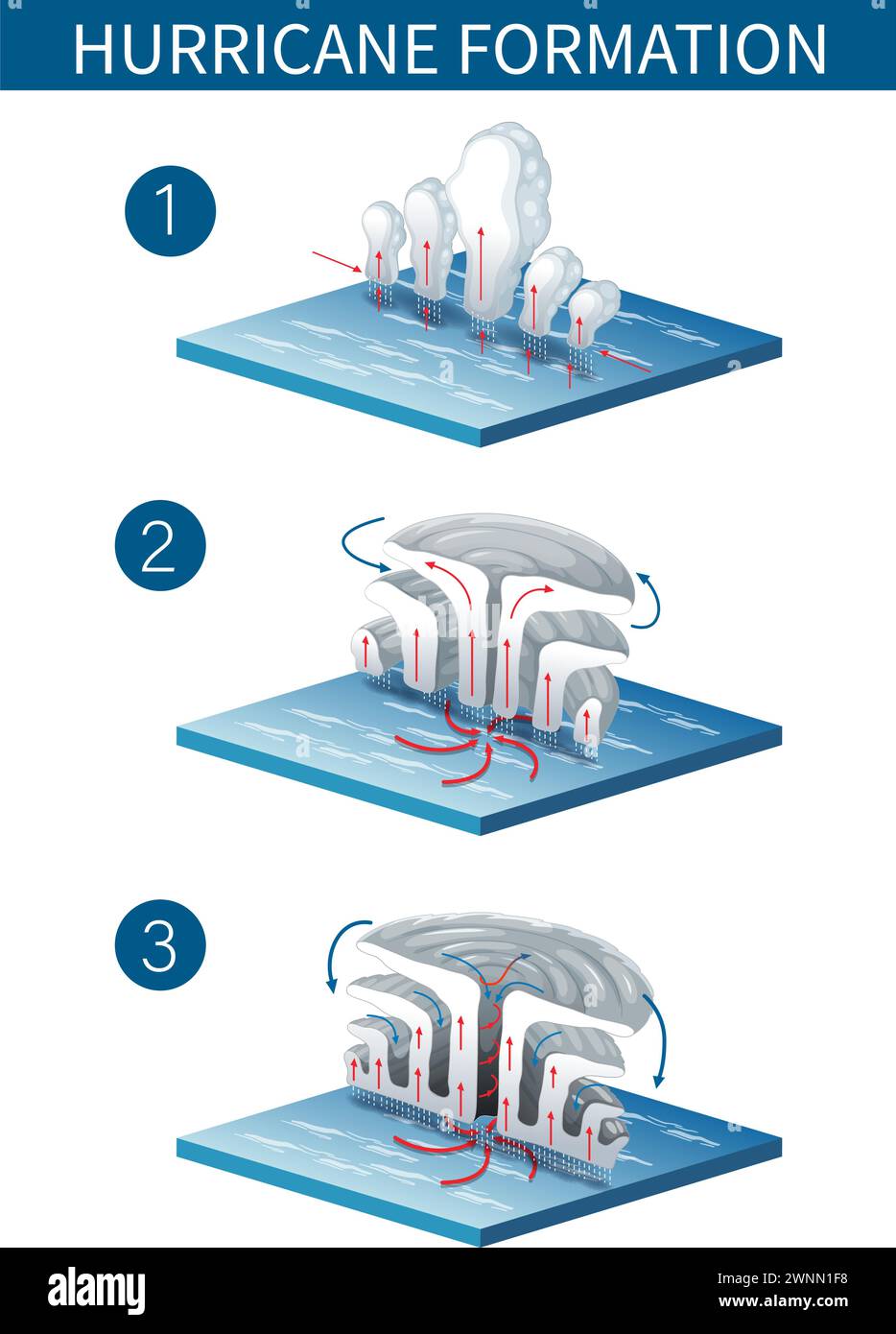 HURRICANE FORMATION

1

2

3

alamy

Image ID: 2WNN1F8
www.alamy.com