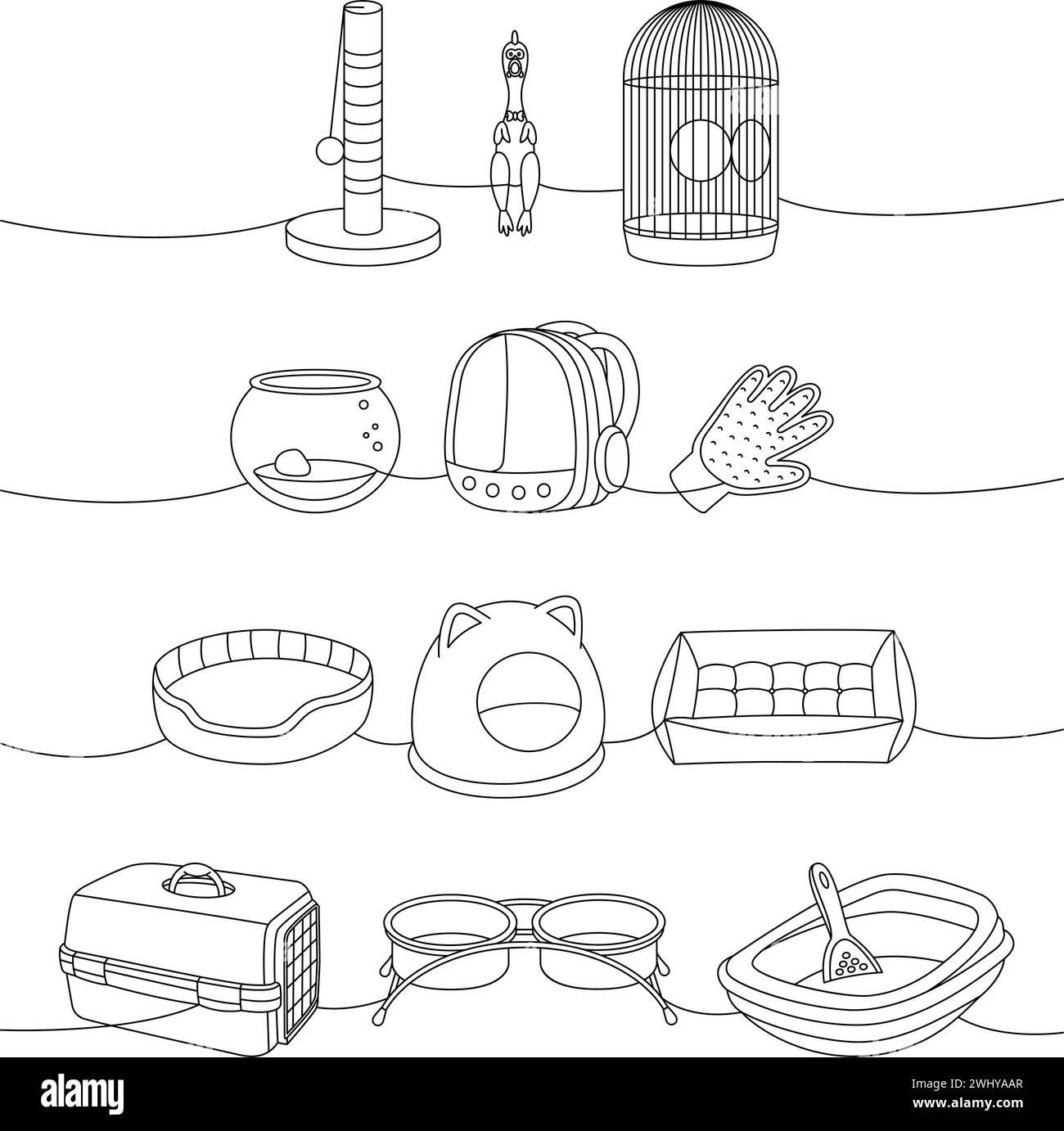 alamy

Image ID: 2WHYAAR
www.alamy.com