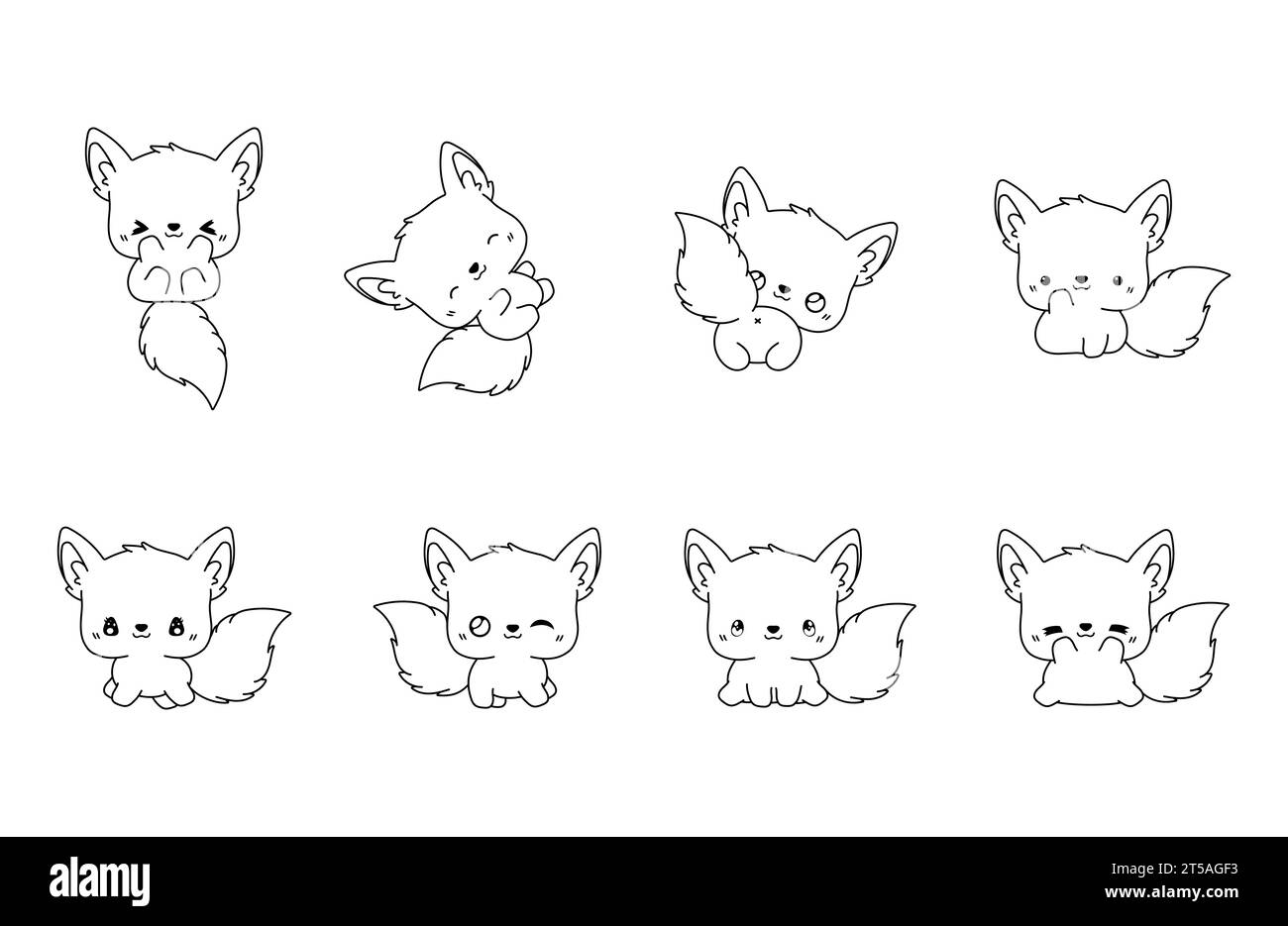 alamy

Image ID: 2T5AGF3
www.alamy.com