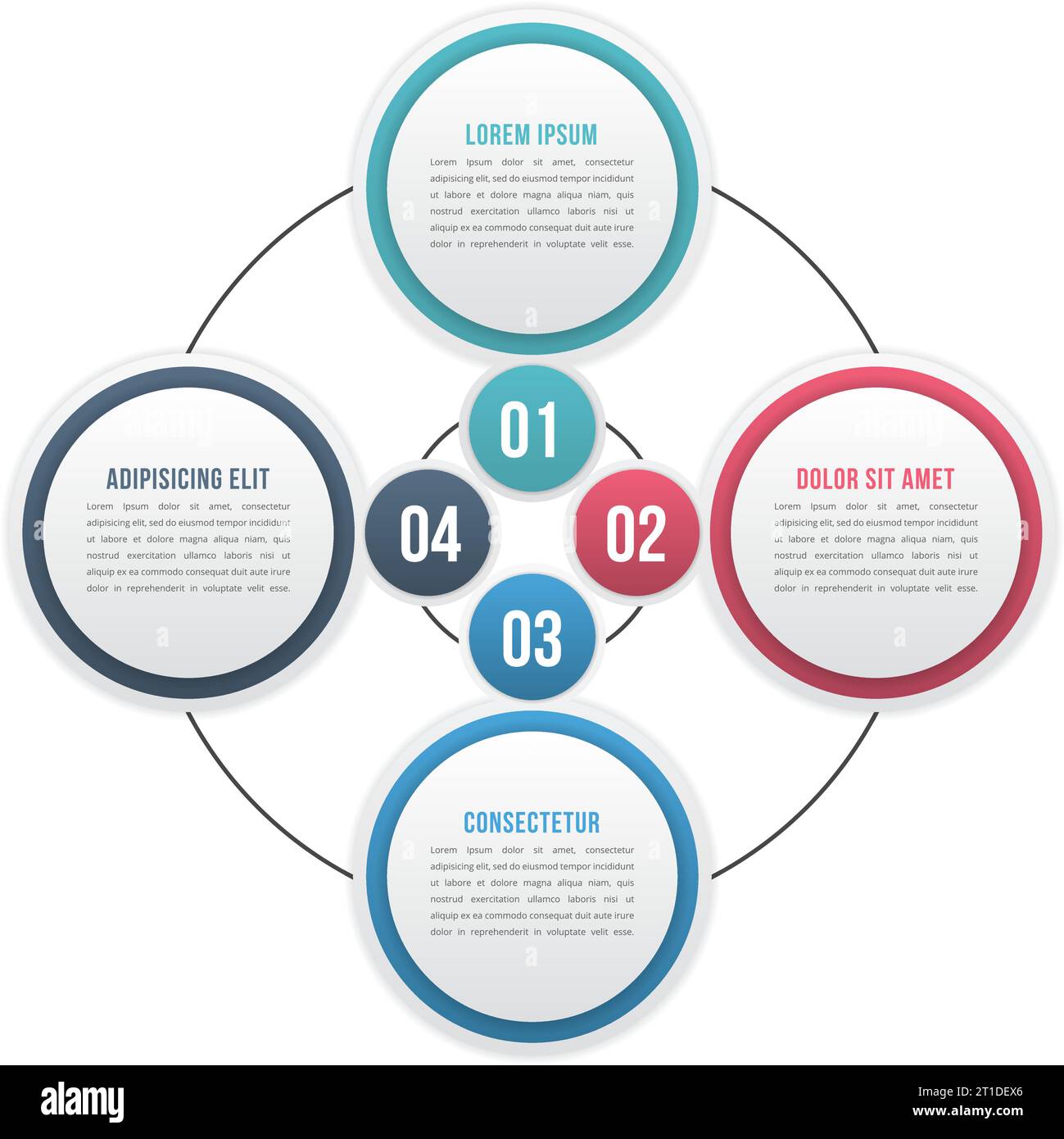 LOREM IPSUM

Lorem Ipsum dolor sit amet, consectetur adipisicing elit, sed do eiusmod tempor incididunt ut labore et dolore magna aliqua niam, quis nostrud exercitation ullamco laboris nisi ut aliquip ex ea commodo consequat duit aute irure dolor in reprehenderit in voluptate velit esse.

01

ADIPISICING ELIT

Lorem Ipsum dolor sit amet, consectetur adipisicing elit, sed do eiusmod tempor incididunt ut labore et dolore magna aliqua niam, quis nostrud exercitation ullamco laboris nisi ut aliquip ex ea commodo consequat duit aute irure dolor in reprehenderit in voluptate velit esse.

04

02

DOLOR SIT AMET

Lorem Ipsum dolor sit amet, consectetur adipisicing elit, sed do eiusmod tempor incididunt ut labore et dolore magna aliqua niam, quis nostrud exercitation ullamco laboris nisi ut aliquip ex ea commodo consequat duit aute irure dolor in reprehenderit in voluptate velit esse.

03

CONSECTETUR

Lorem Ipsum dolor sit amet, consectetur adipisicing elit, sed do eiusmod tempor incididunt ut labore et dolore magna aliqua niam, quis nostrud exercitation ullamco laboris nisi ut aliquip ex ea commodo consequat duit aute irure dolor in reprehenderit in voluptate velit esse.

alamy

Image ID: 2T1DEX6
www.alamy.com