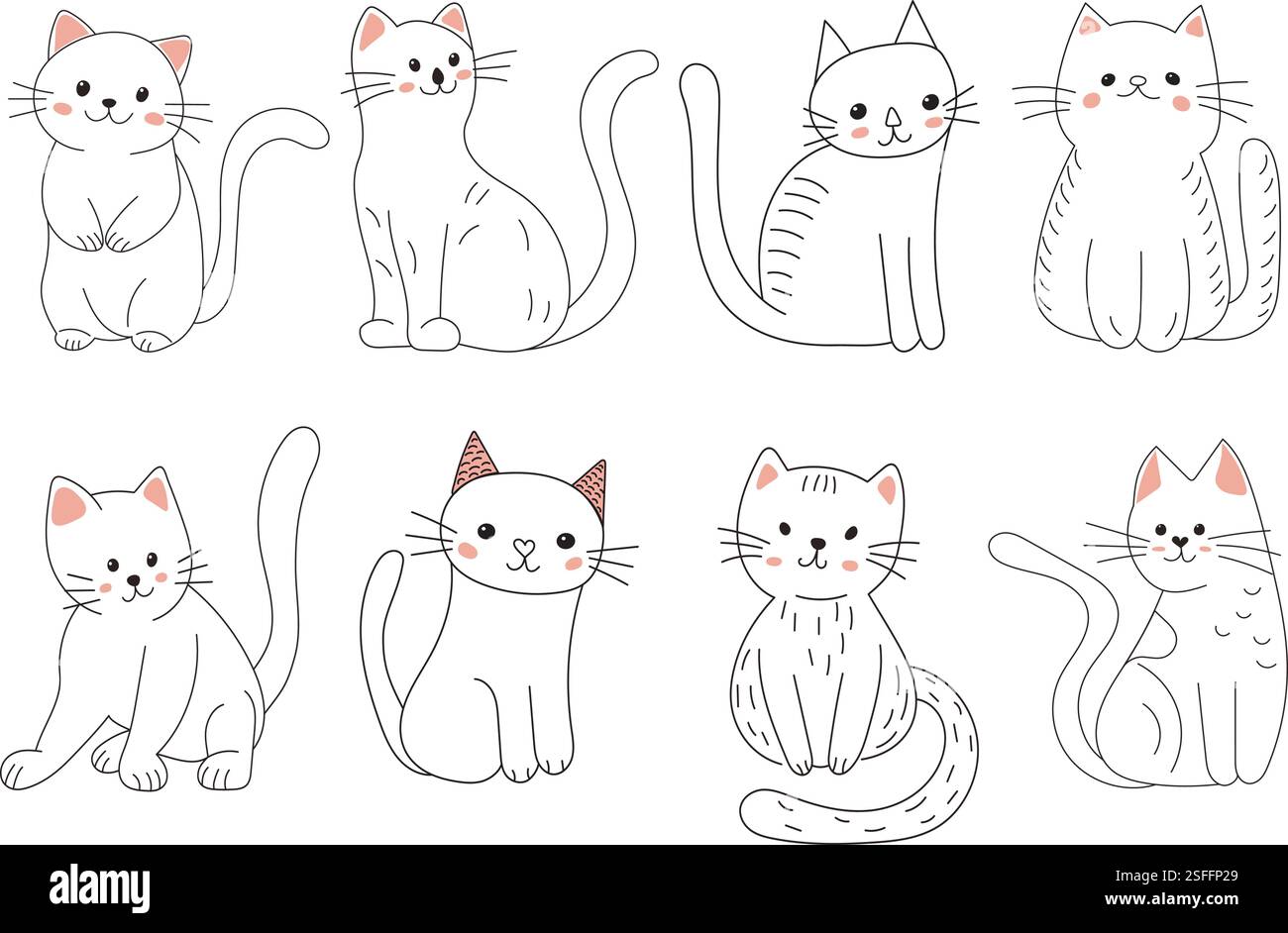 alamy

Image ID: 2SFFP29
www.alamy.com