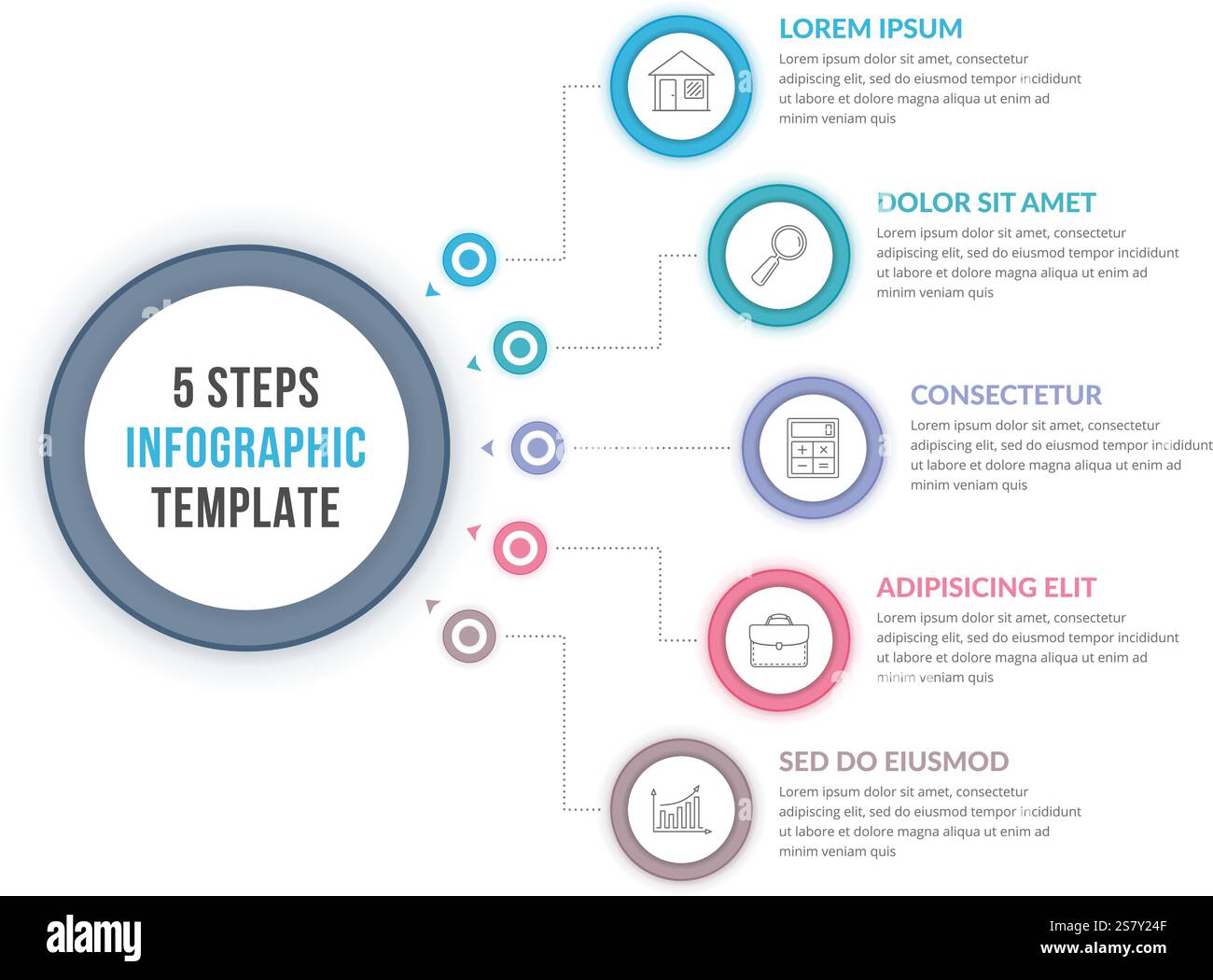 5 STEPS
INFOGRAPHIC
TEMPLATE

LOREM IPSUM
Lorem ipsum dolor sit amet, consectetur adipiscing elit, sed do eiusmod tempor incididunt ut labore et dolore magna aliqua ut enim ad minim veniam quis

DOLOR SIT AMET
Lorem ipsum dolor sit amet, consectetur adipiscing elit, sed do eiusmod tempor incididunt ut labore et dolore magna aliqua ut enim ad minim veniam quis

CONSECTETUR
Lorem ipsum dolor sit amet, consectetur adipiscing elit, sed do eiusmod tempor incididunt ut labore et dolore magna aliqua ut enim ad minim veniam quis

ADIPISICING ELIT
Lorem ipsum dolor sit amet, consectetur adipiscing elit, sed do eiusmod tempor incididunt ut labore et dolore magna aliqua ut enim ad minim veniam quis

SED DO EIUSMOD
Lorem ipsum dolor sit amet, consectetur adipiscing elit, sed do eiusmod tempor incididunt ut labore et dolore magna aliqua ut enim ad minim veniam quis

alamy
Image ID: 2S7Y24F
www.alamy.com