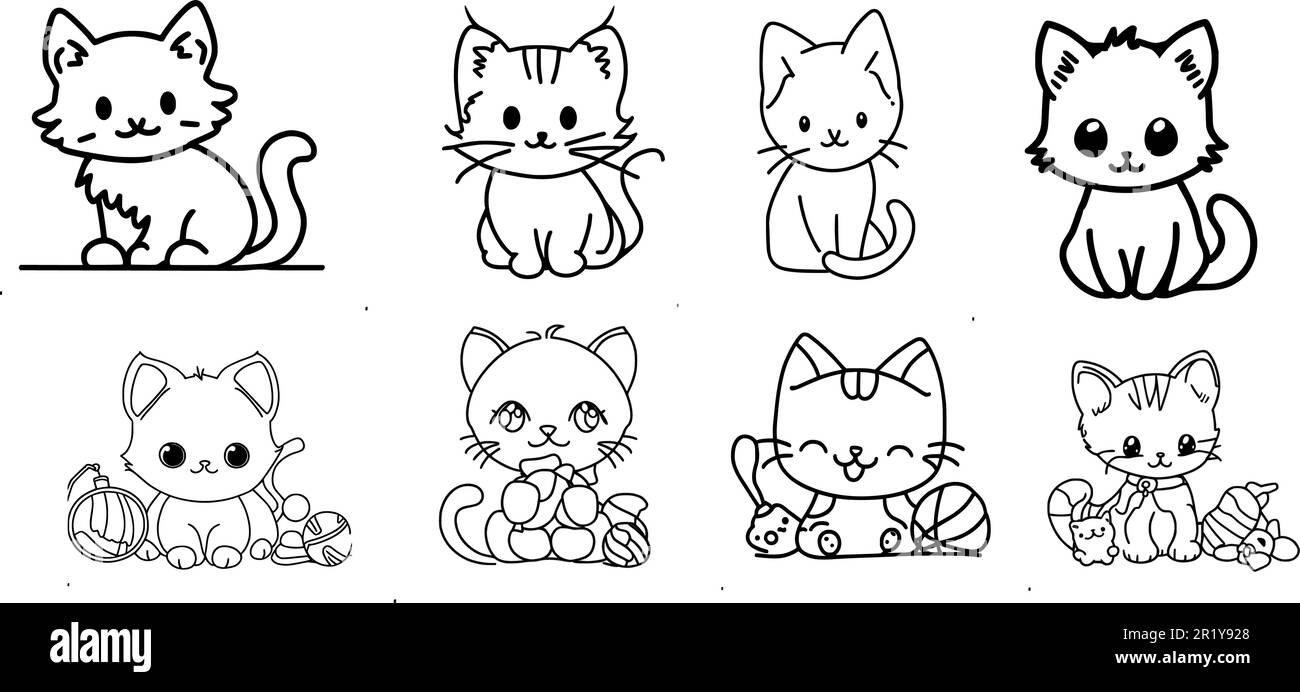 alamy

Image ID: 2R1Y928
www.alamy.com