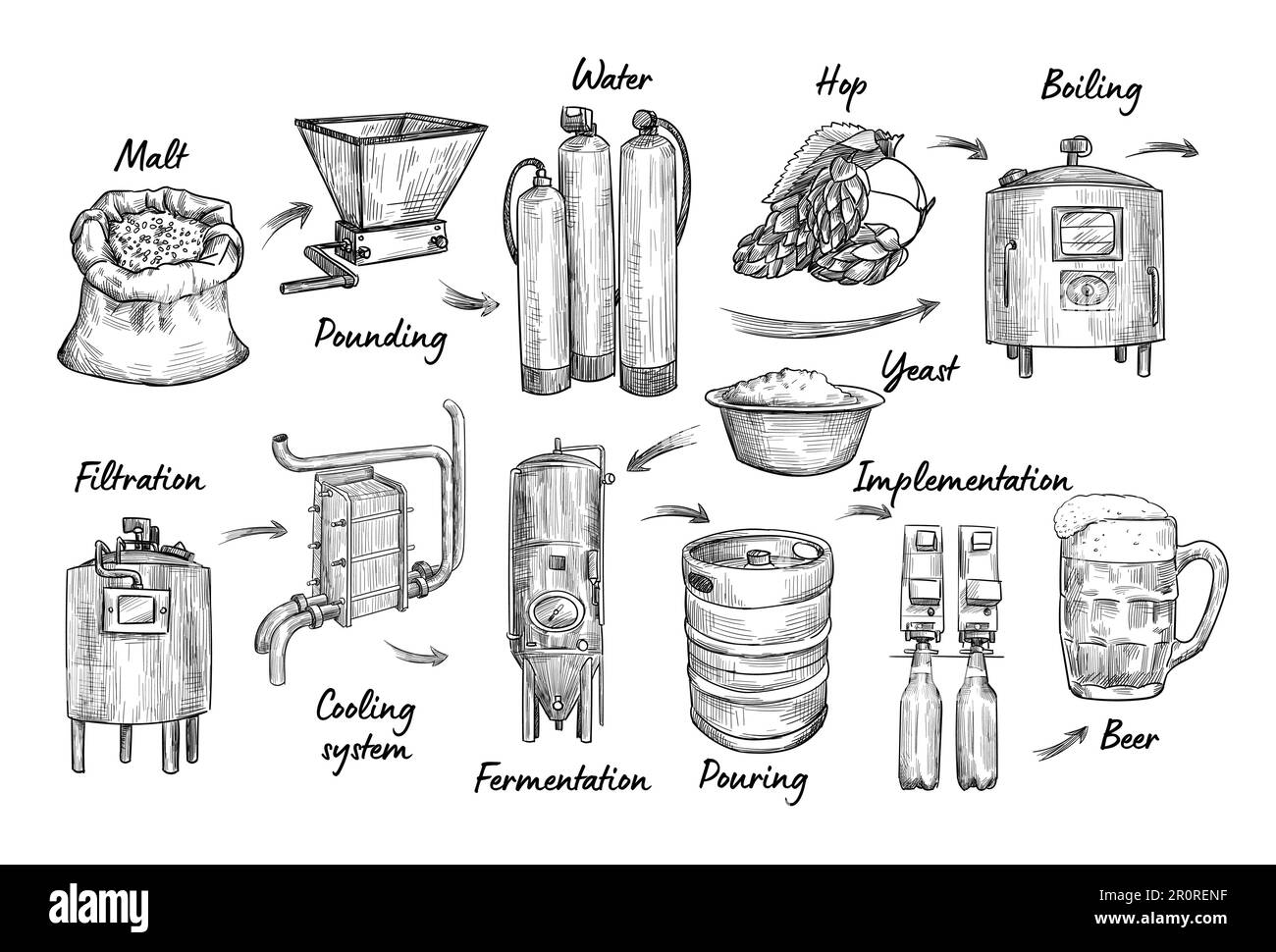 Malt

Pounding

Water

Hop

Boiling

Yeast

Filtration

Cooling system

Fermentation

Pouring

Implementation

Beer

alamy

Image ID: 2R0RENF
www.alamy.com