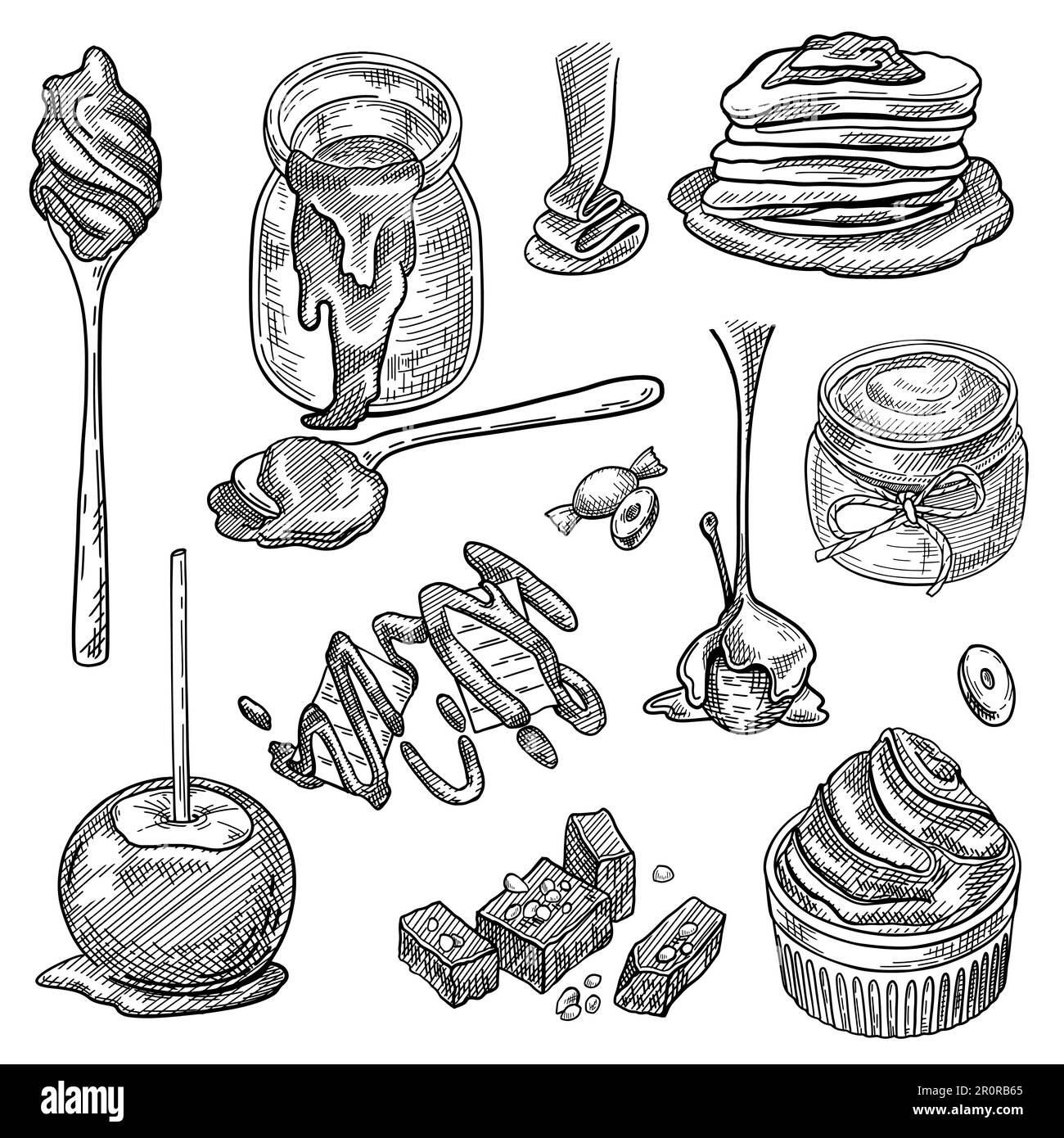 alamy

Image ID: 2R0RB65
www.alamy.com