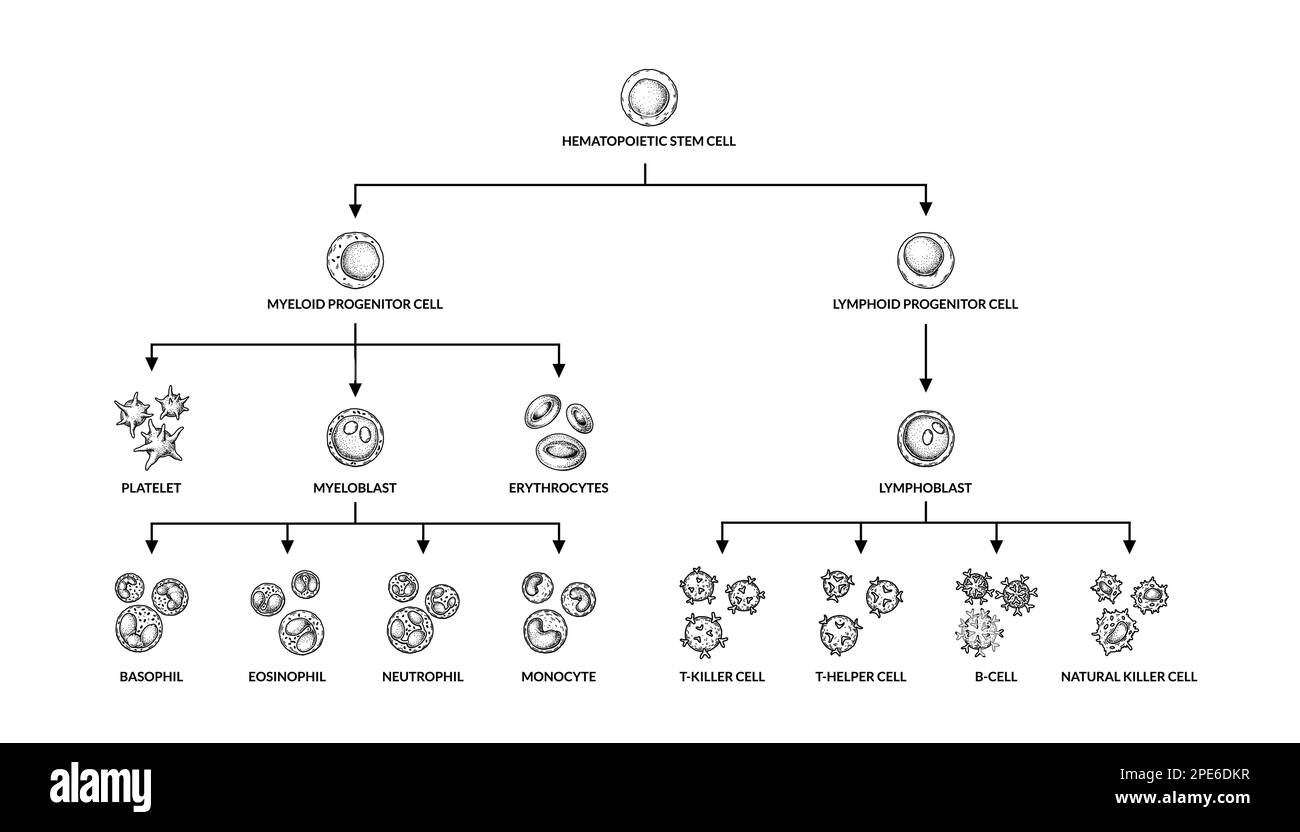 HEMATOPOIETIC STEM CELL

MYELOID PROGENITOR CELL

LYMPHOID PROGENITOR CELL

PLATELET

MYELOBLAST

ERYTHROCYTES

LYMPHOBLAST

BASOPHIL

EOSINOPHIL

NEUTROPHIL

MONOCYTE

T-KILLER CELL

T-HELPER CELL

B-CELL

NATURAL KILLER CELL

alamy

Image ID: 2PE6DKR
www.alamy.com