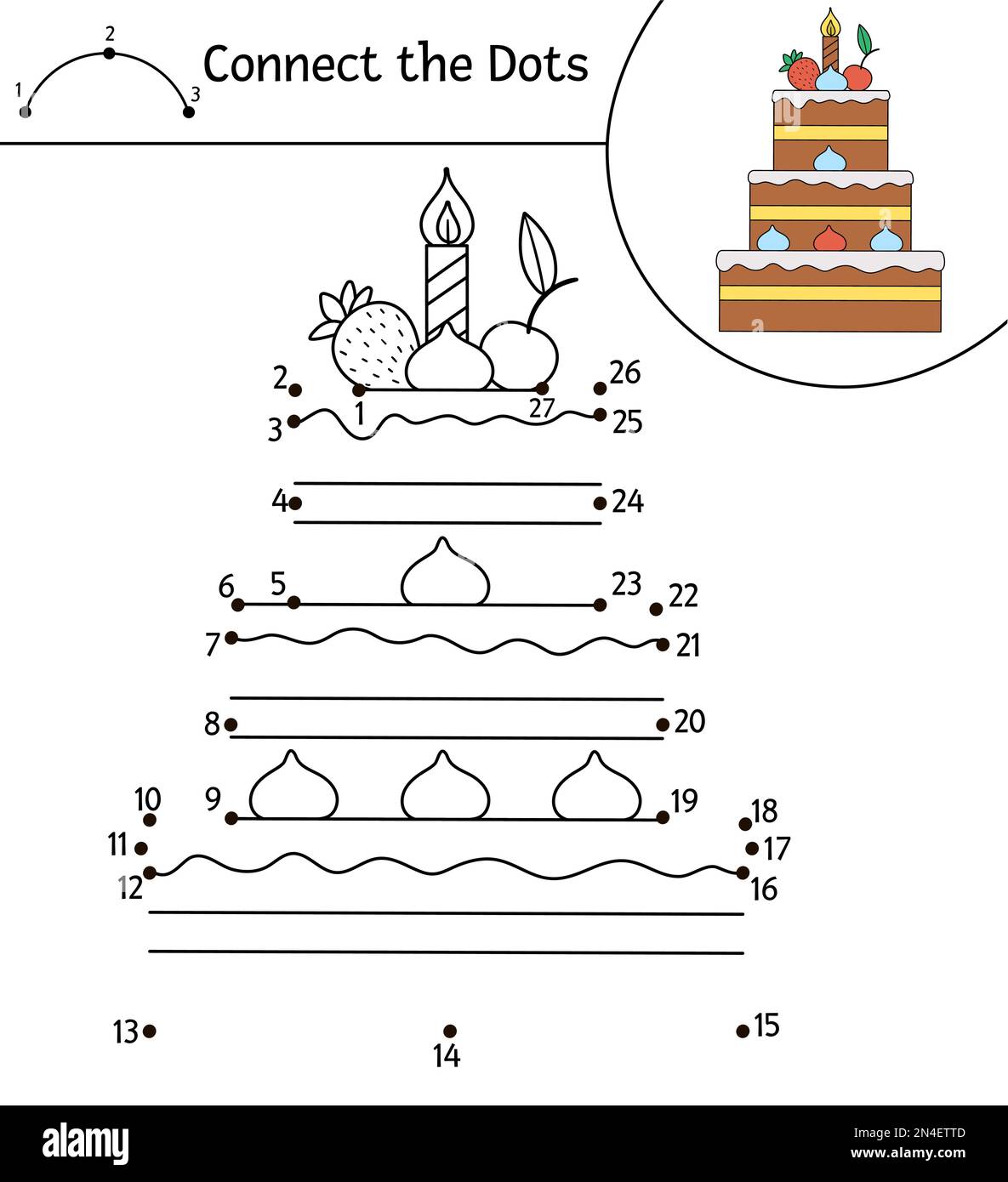 1 2 3

Connect the Dots

2 26
1 27
3 25
4 24
6 5 23 22
7 21
8 20
10 9 19 18
11 17
12 16
13 14 15

alamy

Image ID: 2N4ETTD
www.alamy.com