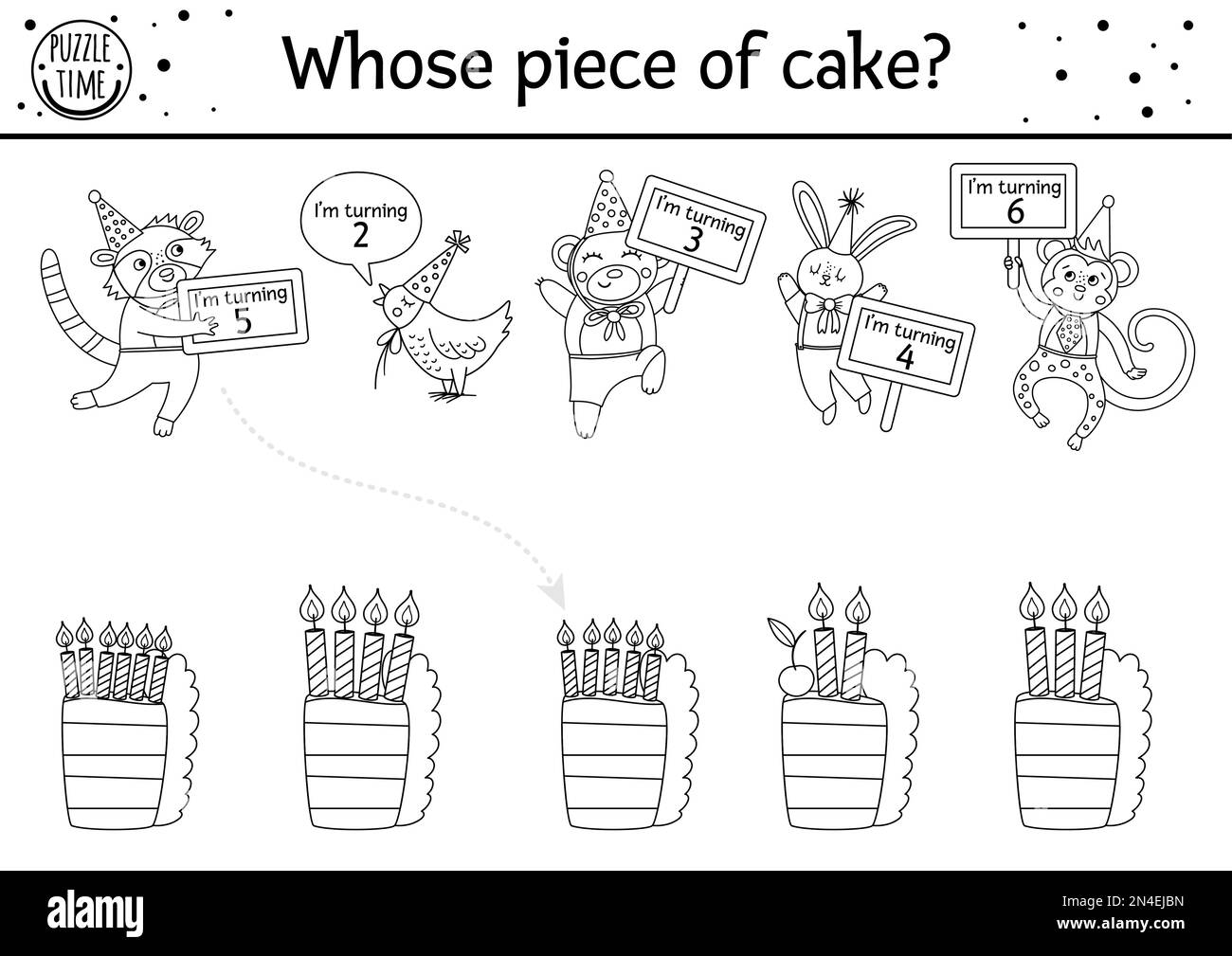 PUZZLE TIME

Whose piece of cake?

I'm turning 5

I'm turning 2

I'm turning 3

I'm turning 4

I'm turning 6

alamy

Image ID: 2N4EJBN
www.alamy.com