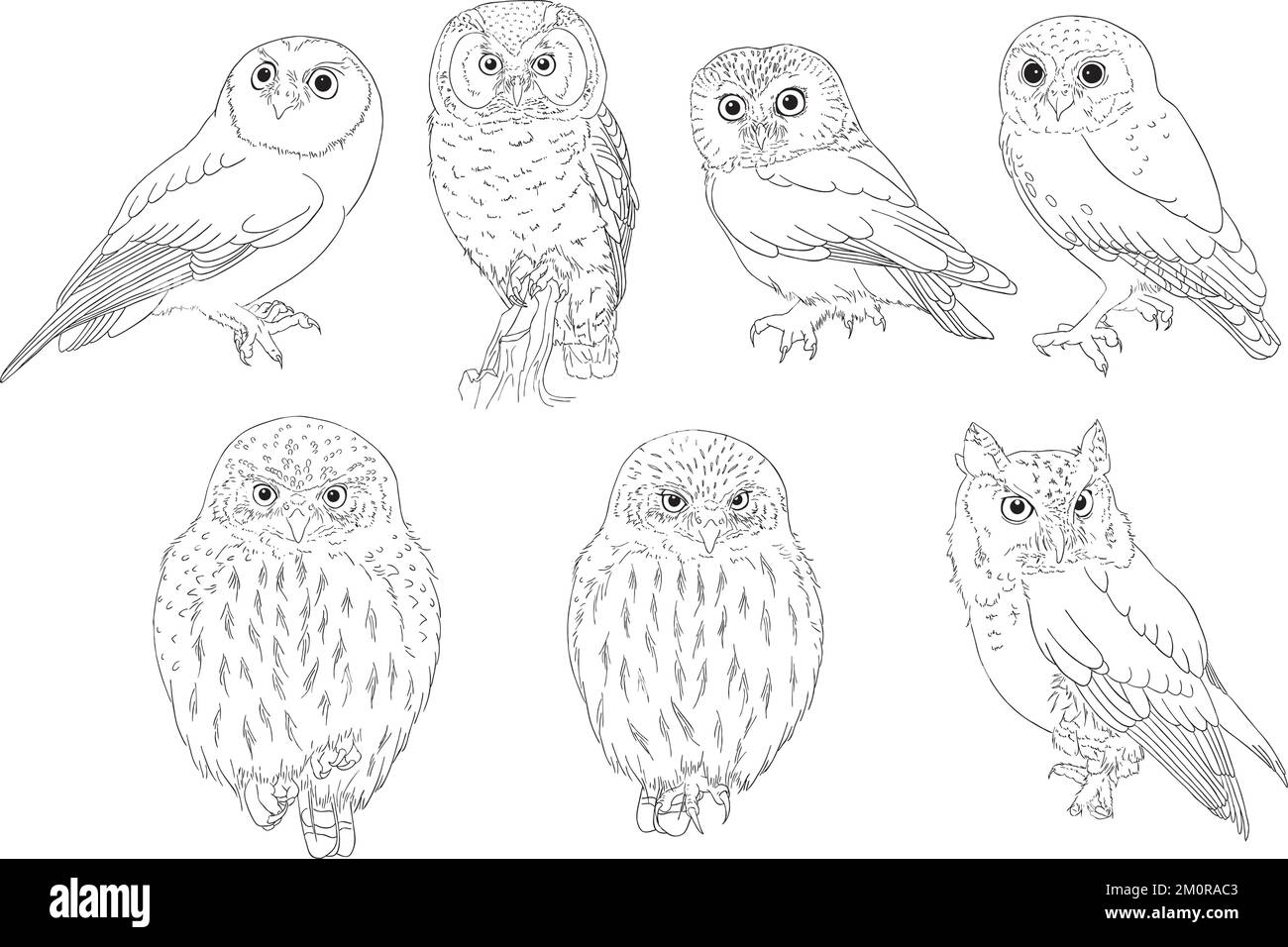 alamy

Image ID: 2M0RAC3
www.alamy.com