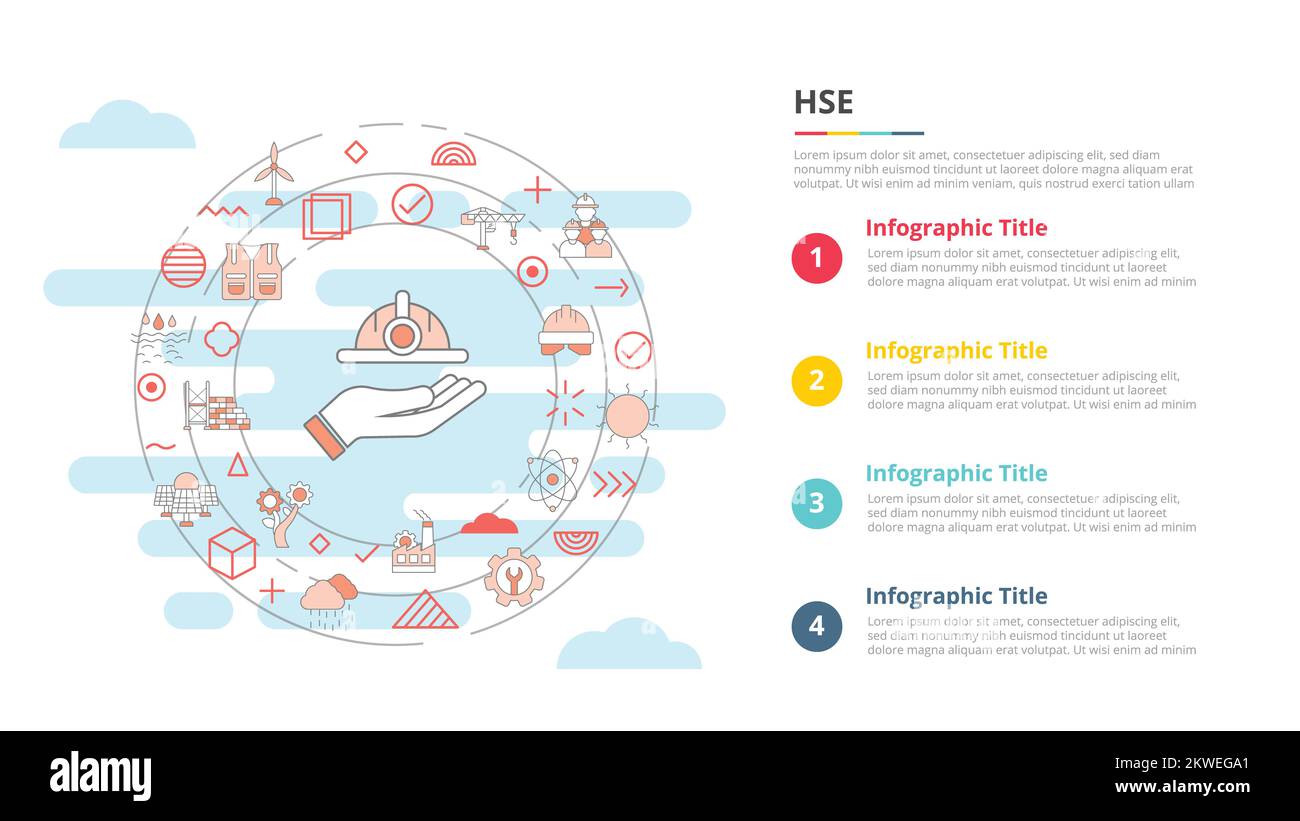 HSE

Lorem ipsum dolor sit amet, consectetuer adipiscing elit, sed diam nonummy nibh euismod tincidunt ut laoreet dolore magna aliquam erat volutpat. Ut wisi enim ad minim veniam, quis nostrud exerci tation ullam

1 Infographic Title
Lorem ipsum dolor sit amet, consectetuer adipiscing elit, sed diam nonummy nibh euismod tincidunt ut laoreet dolore magna aliquam erat volutpat. Ut wisi enim ad minim

2 Infographic Title
Lorem ipsum dolor sit amet, consectetuer adipiscing elit, sed diam nonummy nibh euismod tincidunt ut laoreet dolore magna aliquam erat volutpat. Ut wisi enim ad minim

3 Infographic Title
Lorem ipsum dolor sit amet, consectetuer adipiscing elit, sed diam nonummy nibh euismod tincidunt ut laoreet dolore magna aliquam erat volutpat. Ut wisi enim ad minim

4 Infographic Title
Lorem ipsum dolor sit amet, consectetuer adipiscing elit, sed diam nonummy nibh euismod tincidunt ut laoreet dolore magna aliquam erat volutpat. Ut wisi enim ad minim

alamy

Image ID: 2KWEGA1
www.alamy.com