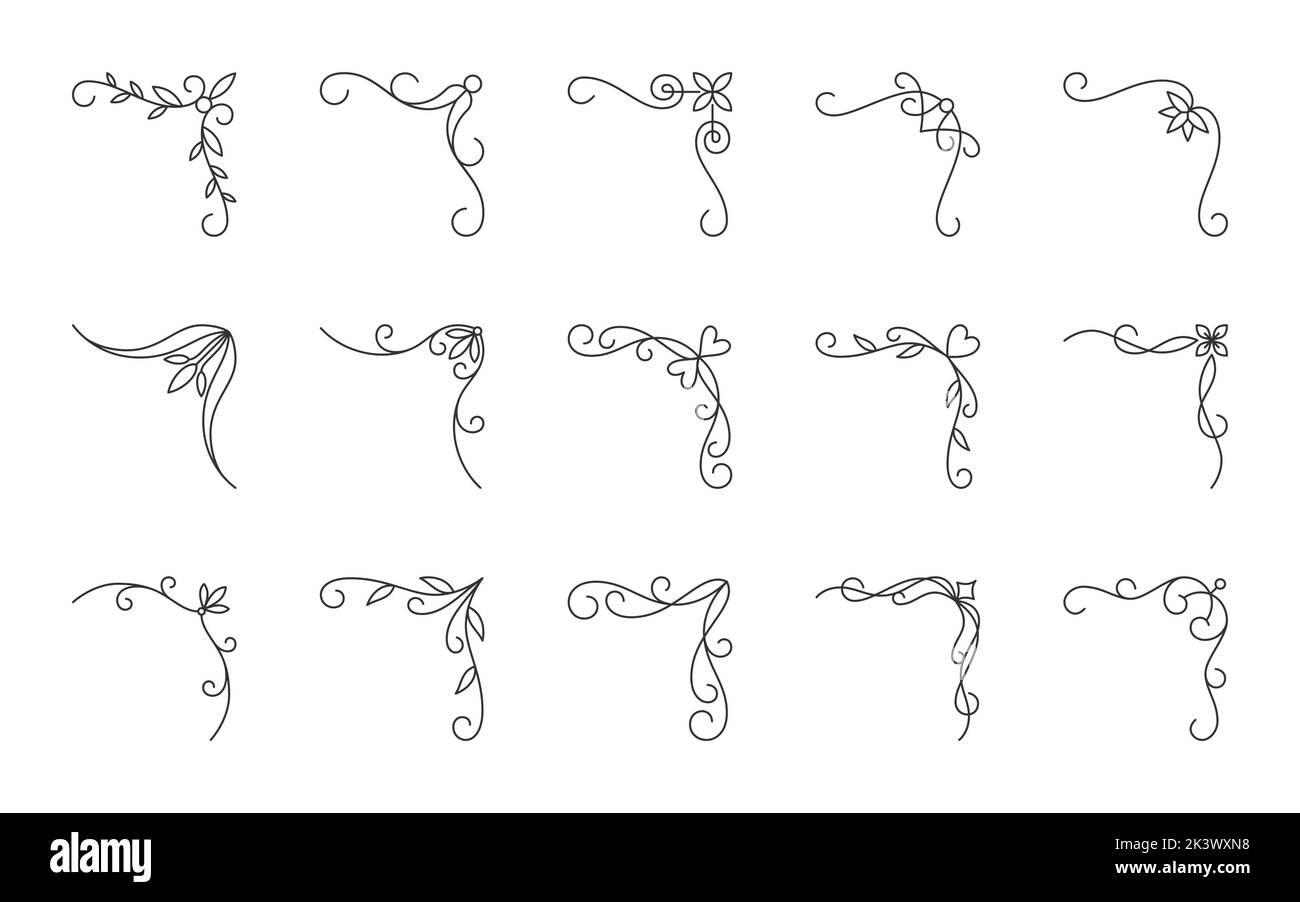 alamy

Image ID: 2K3WXN8
www.alamy.com