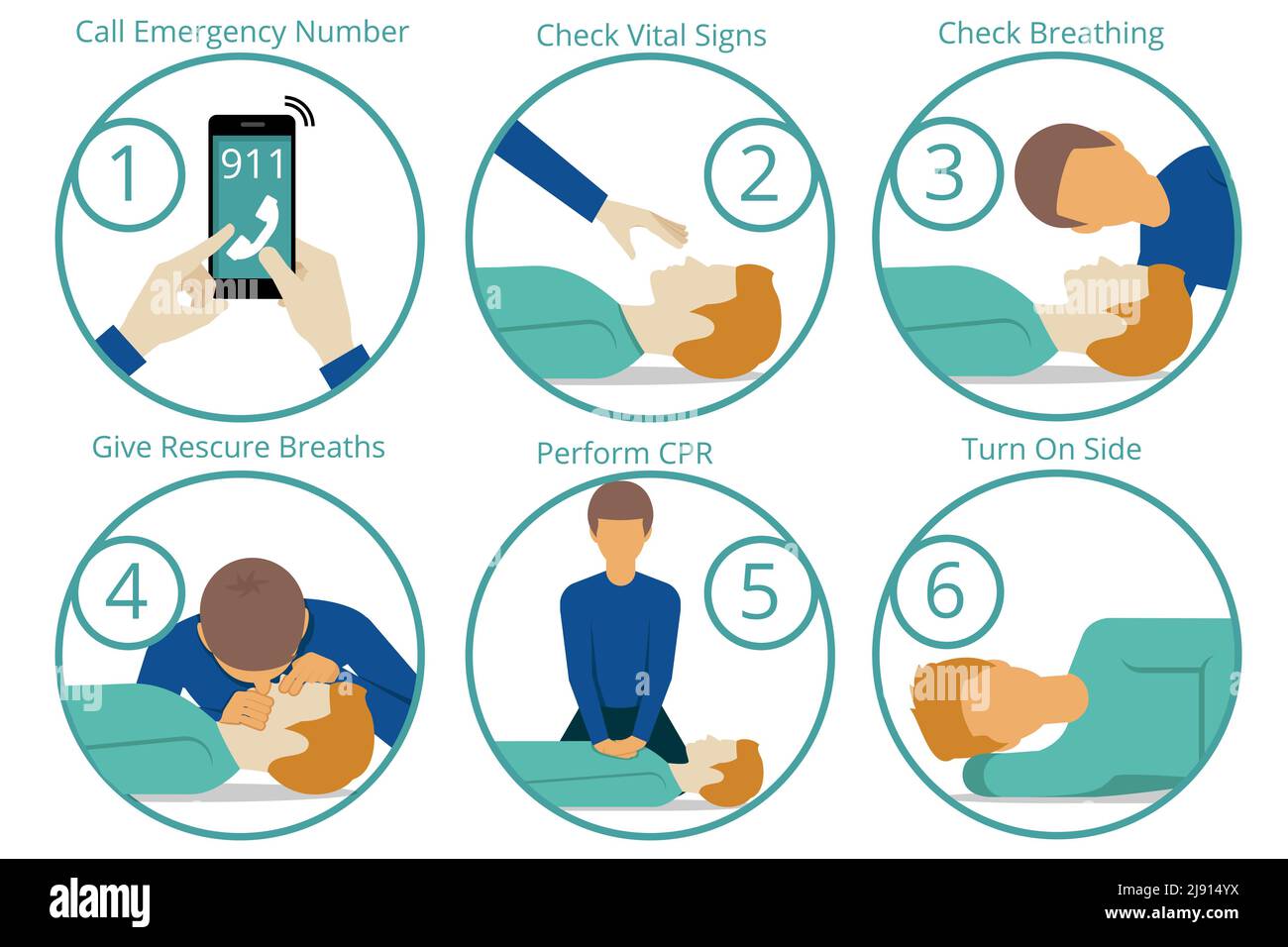 Call Emergency Number

1

911

Check Vital Signs

2

Check Breathing

3

Give Rescure Breaths

4

Perform CPR

5

Turn On Side

6

alamy

Image ID: 2J914YX
www.alamy.com