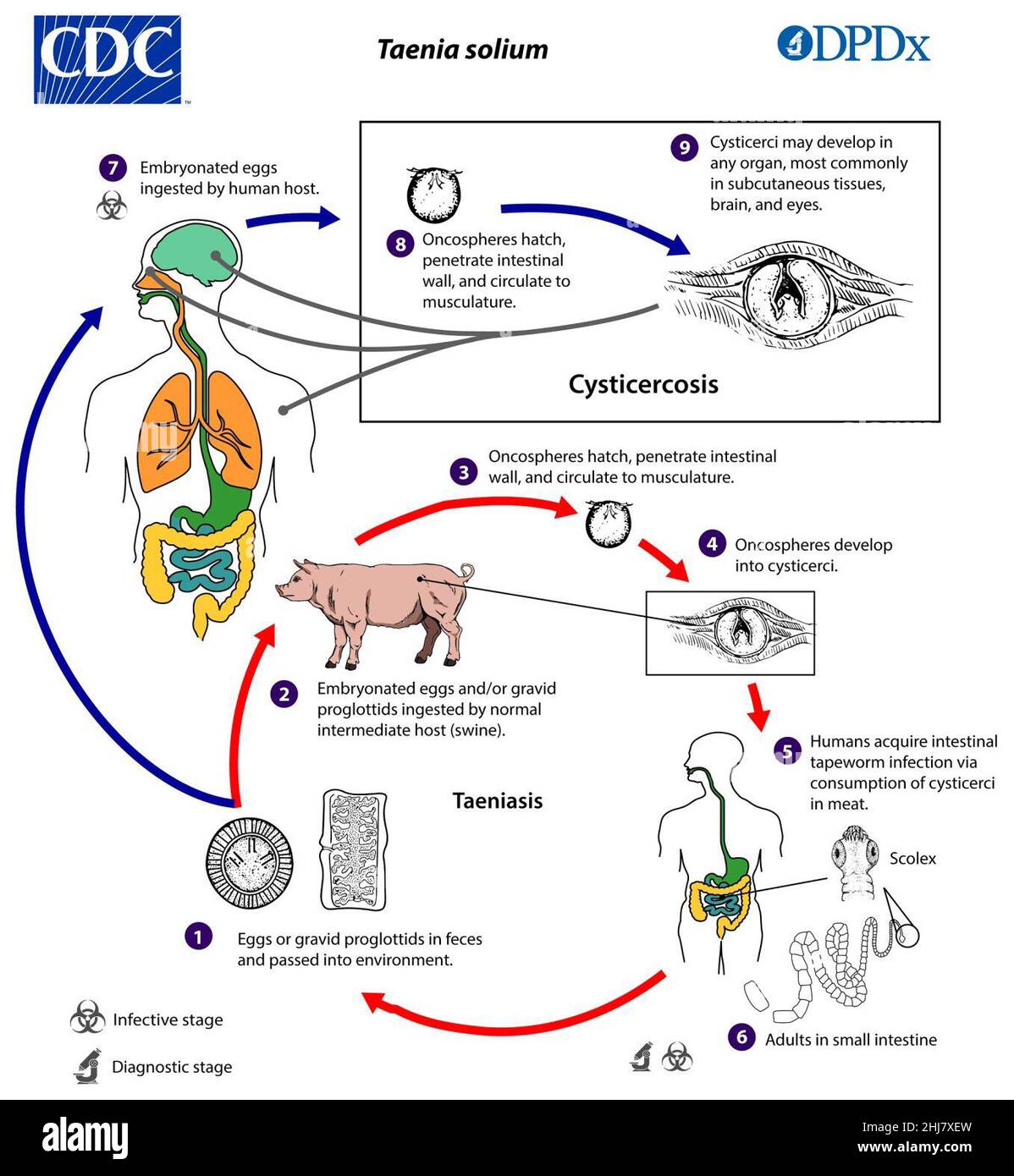 CDC

Taenia solium

DPDx

7 Embryonated eggs ingested by human host.

8 Oncospheres hatch, penetrate intestinal wall, and circulate to musculature.

9 Cysticerci may develop in any organ, most commonly in subcutaneous tissues, brain, and eyes.

Cysticercosis

3 Oncospheres hatch, penetrate intestinal wall, and circulate to musculature.

4 Oncospheres develop into cysticerci.

2 Embryonated eggs and/or gravid proglottids ingested by normal intermediate host (swine).

5 Humans acquire intestinal tapeworm infection via consumption of cysticerci in meat.

Taeniasis

Scolex

1 Eggs or gravid proglottids in feces and passed into environment.

6 Adults in small intestine

Infective stage

Diagnostic stage

alamy

Image ID: 2HJ7XEW
www.alamy.com