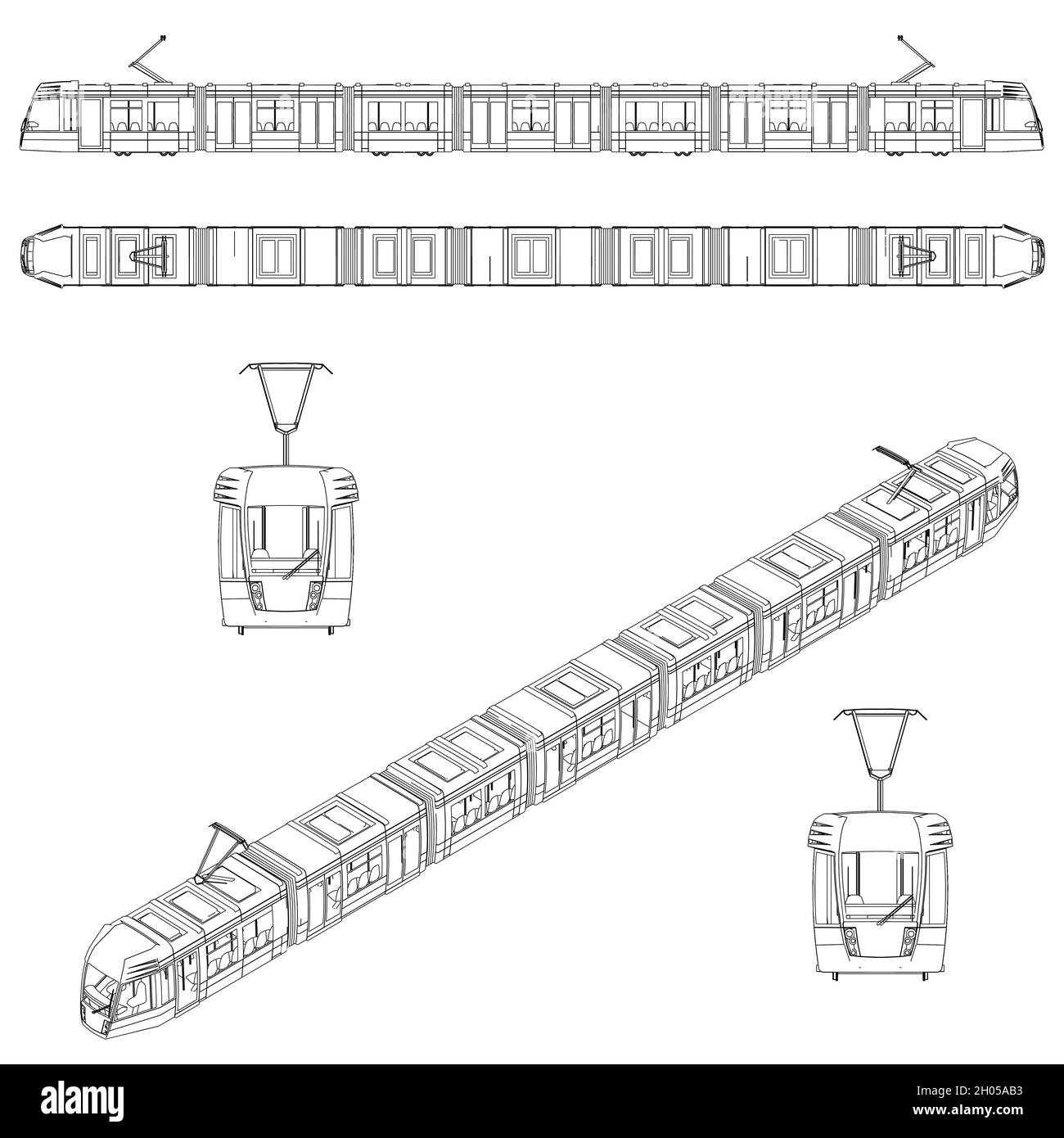 alamy

Image ID: 2H05AB3
www.alamy.com