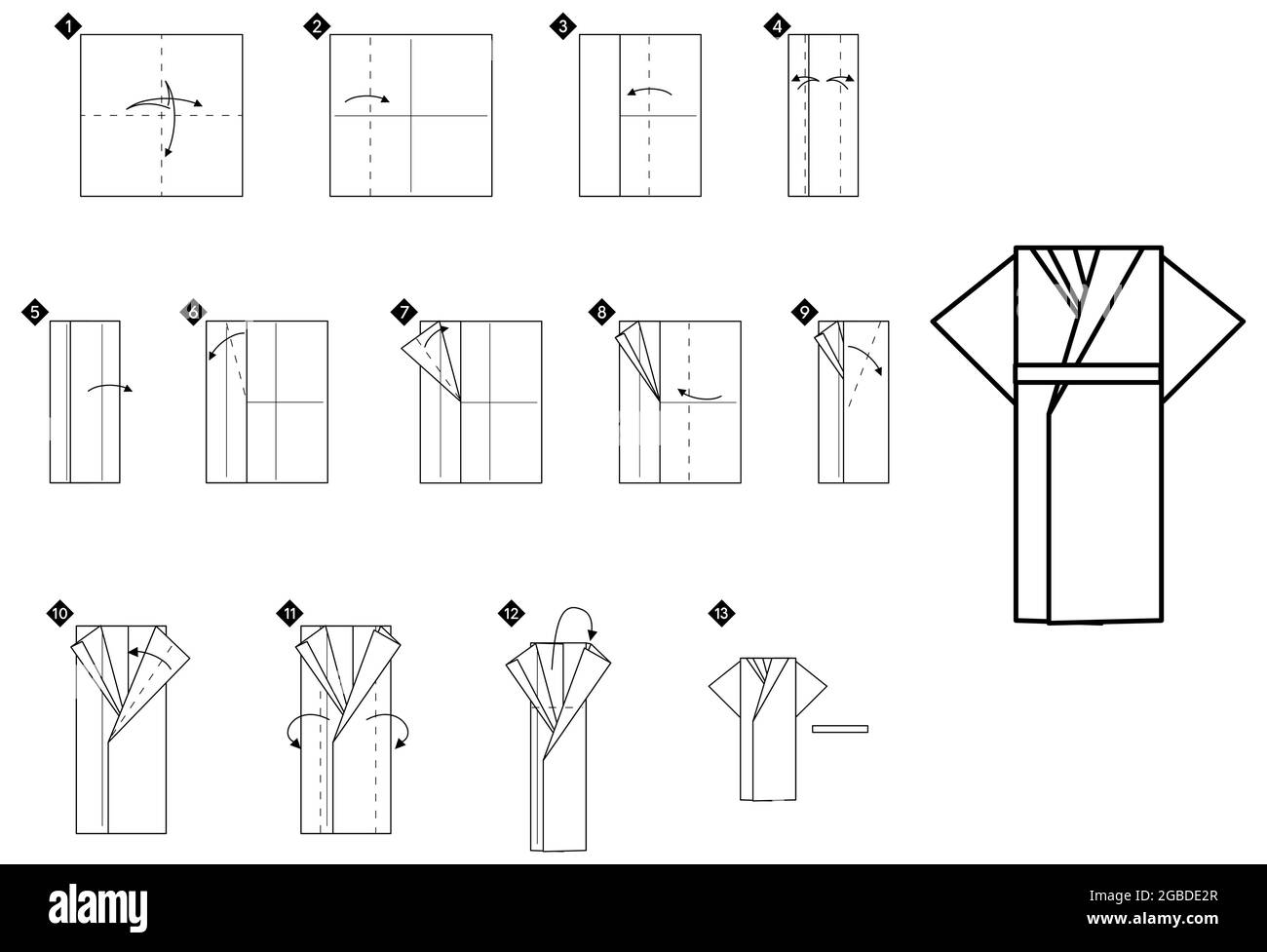 1

2

3

4

5

6

7

8

9

10

11

12

13

alamy

Image ID: 2GBDE2R
www.alamy.com