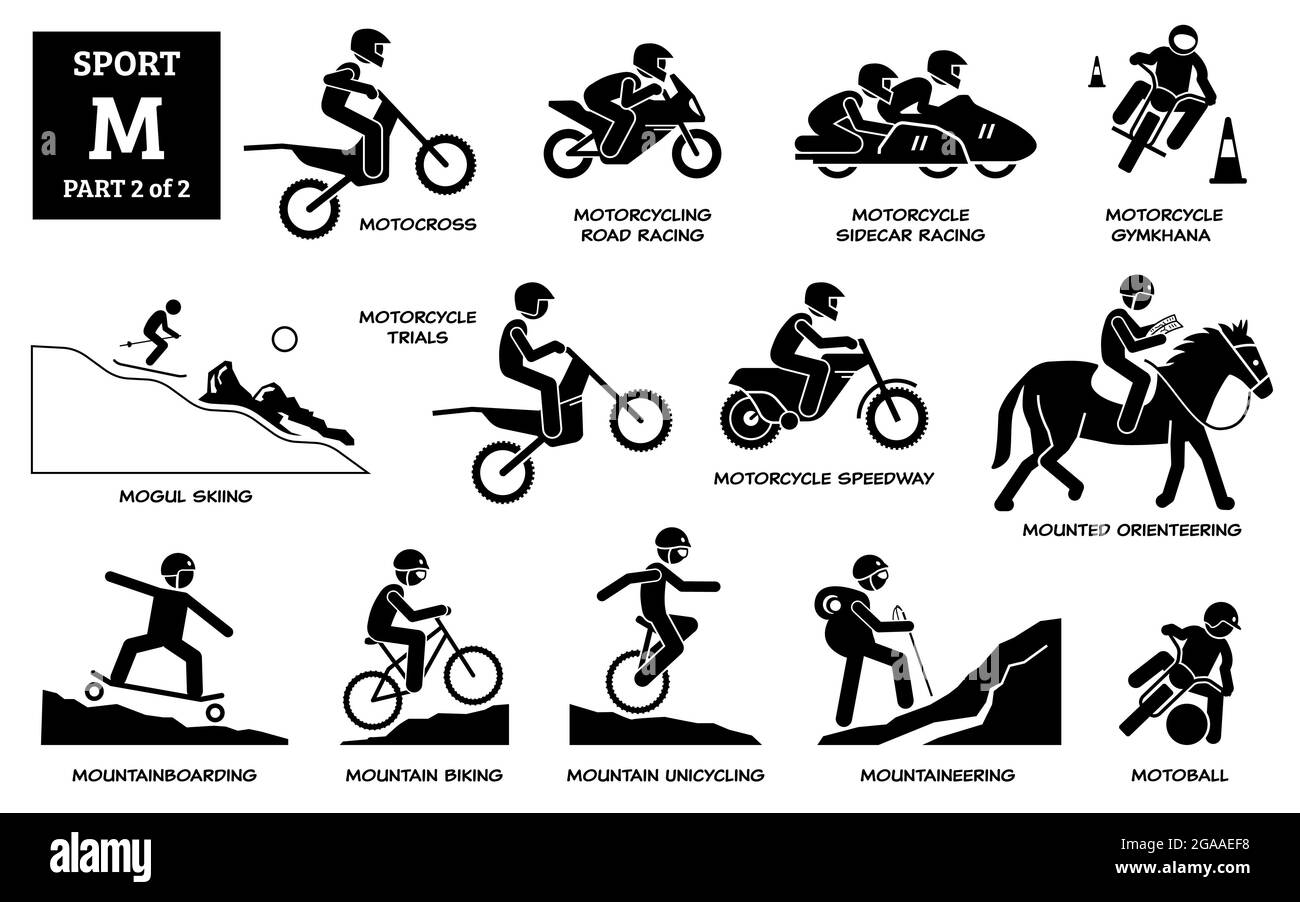 SPORT
M
PART 2 of 2

MOTOCROSS

MOTORCYCLING ROAD RACING

MOTORCYCLE SIDECAR RACING

MOTORCYCLE GYMKHANA

MOGUL SKIING

MOTORCYCLE TRIALS

MOTORCYCLE SPEEDWAY

MOUNTED ORIENTEERING

MOUNTAINBOARDING

MOUNTAIN BIKING

MOUNTAIN UNICYCLING

MOUNTAINEERING

MOTOBALL

alamy

Image ID: 2GAAEF8
www.alamy.com