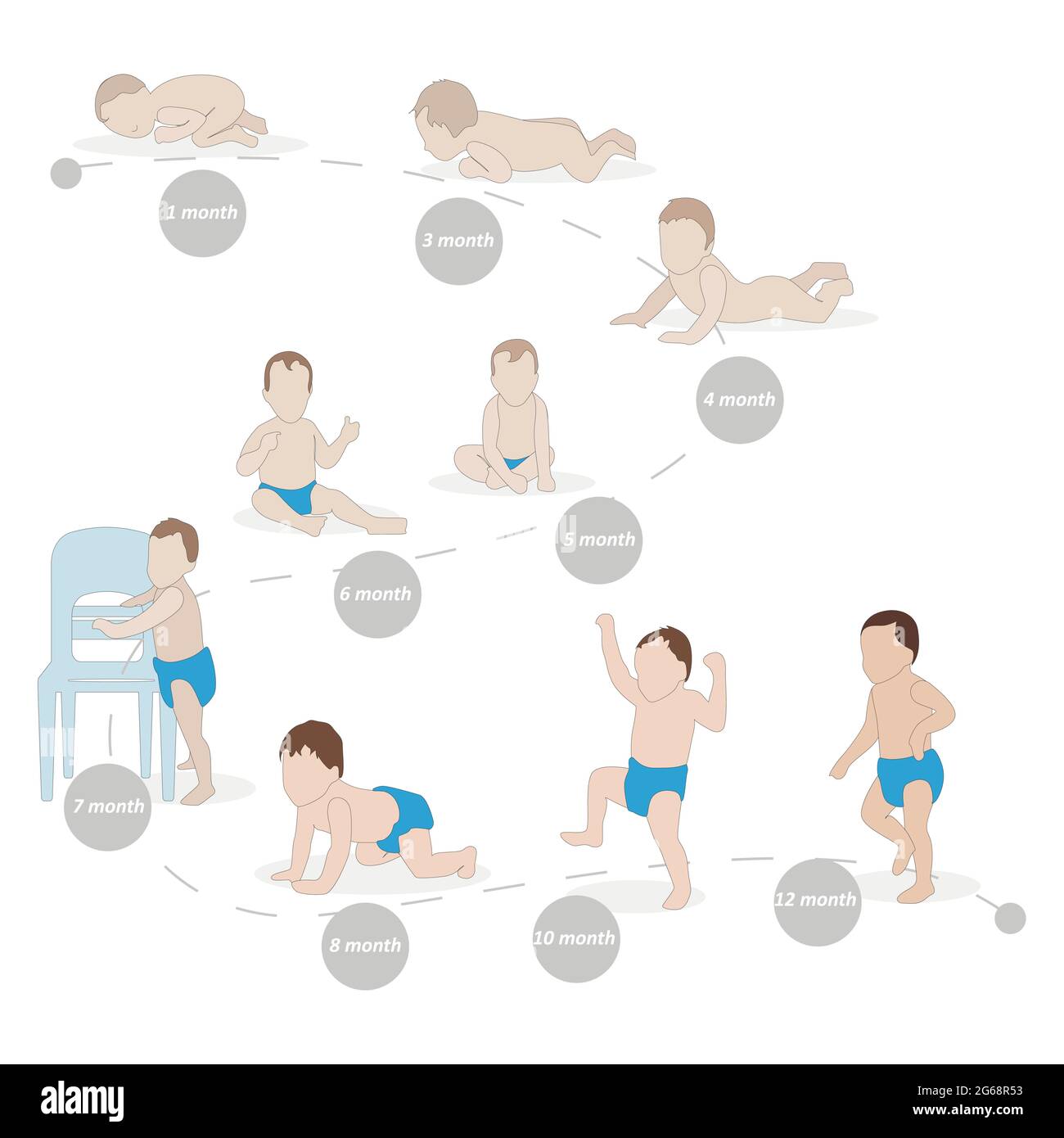 1 month

3 month

4 month

5 month

6 month

7 month

8 month

10 month

12 month

alamy

Image ID: 2G68R53
www.alamy.com