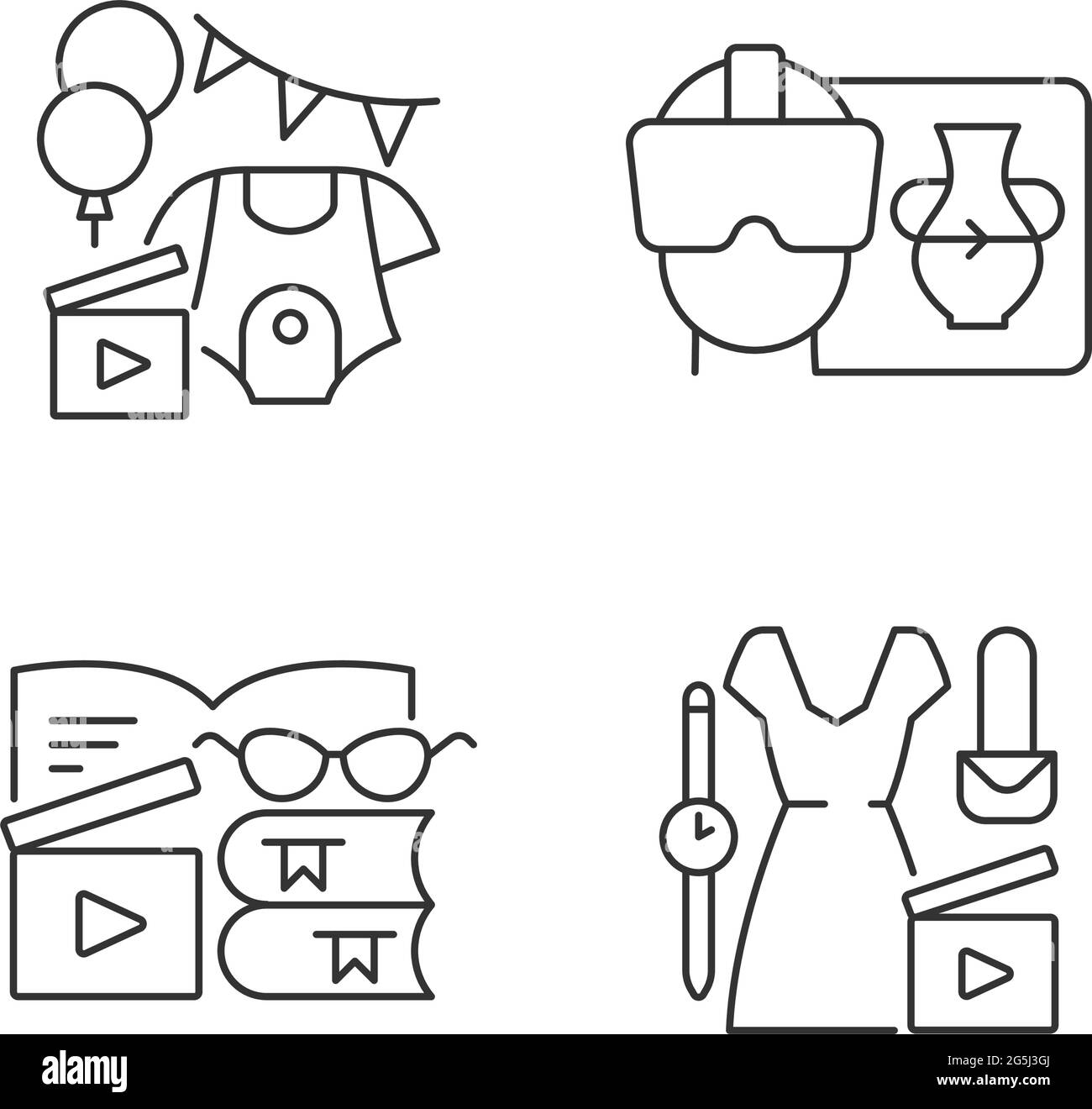 alamy

Image ID: 2G5J3GJ
www.alamy.com