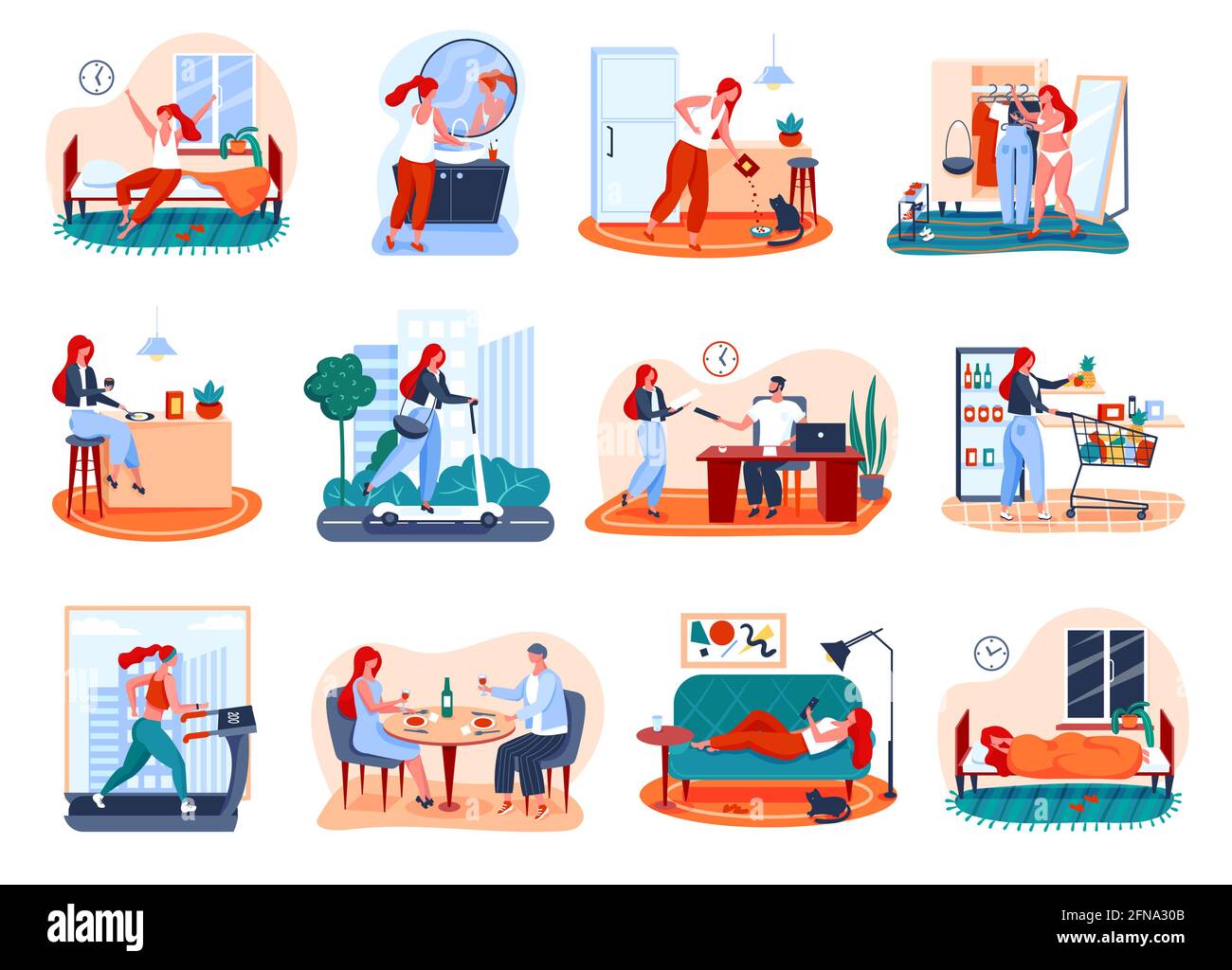 200

alamy

Image ID: 2FNA30B
www.alamy.com