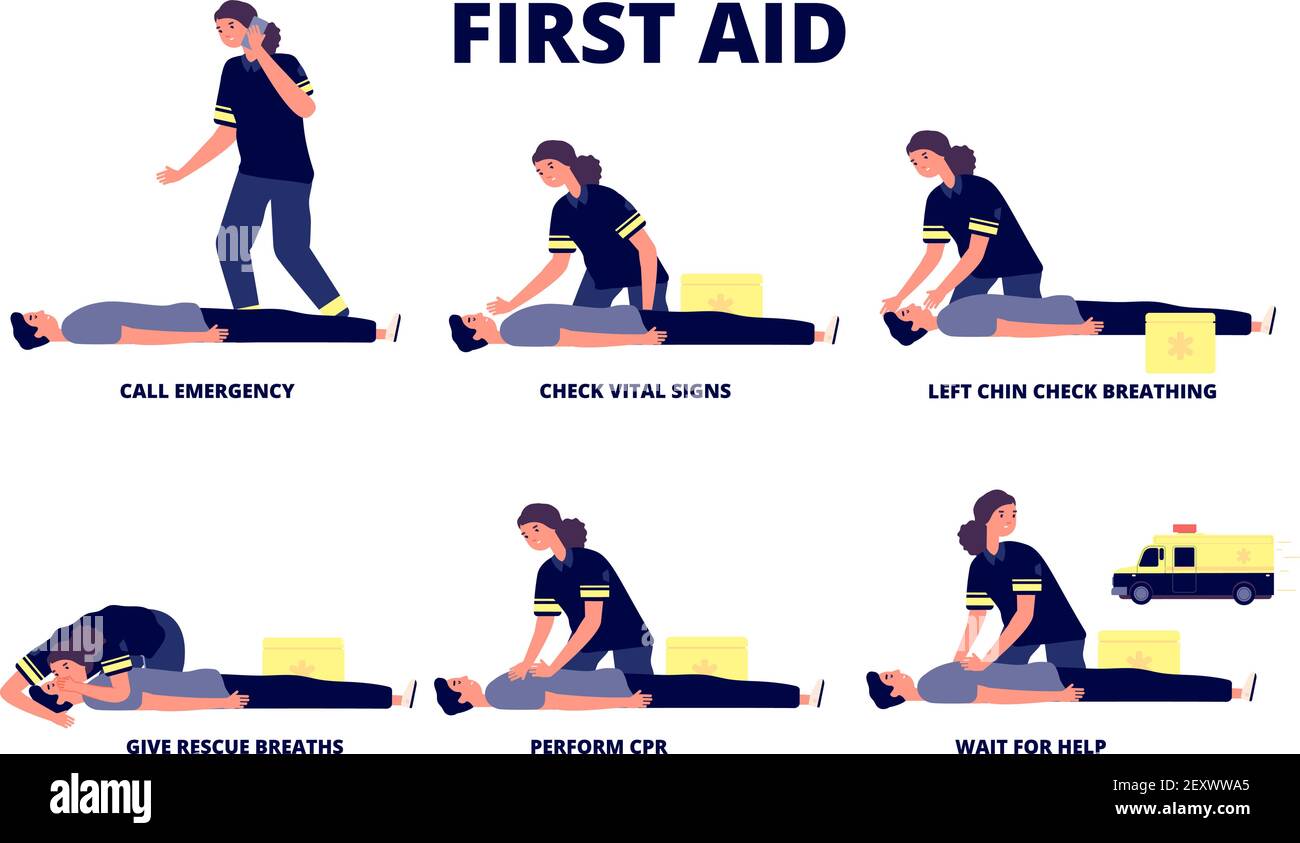 FIRST AID

CALL EMERGENCY

CHECK VITAL SIGNS

LEFT CHIN CHECK BREATHING

GIVE RESCUE BREATHS

PERFORM CPR

WAIT FOR HELP

alamy

Image ID: 2EXWWA5
www.alamy.com