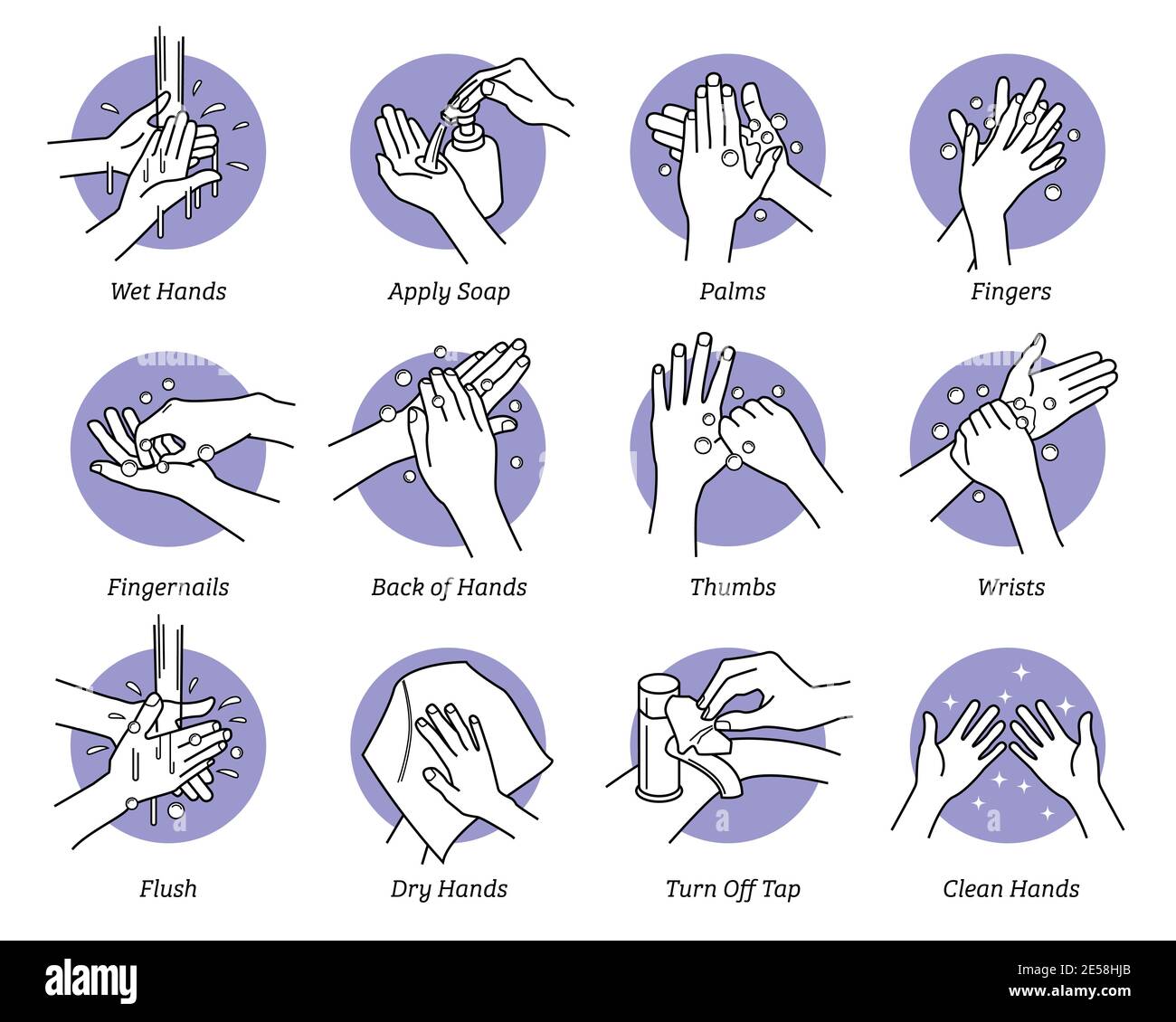 Wet Hands

Apply Soap

Palms

Fingers

Fingernails

Back of Hands

Thumbs

Wrists

Flush

Dry Hands

Turn Off Tap

Clean Hands

alamy

Image ID: 2E58HJB
www.alamy.com