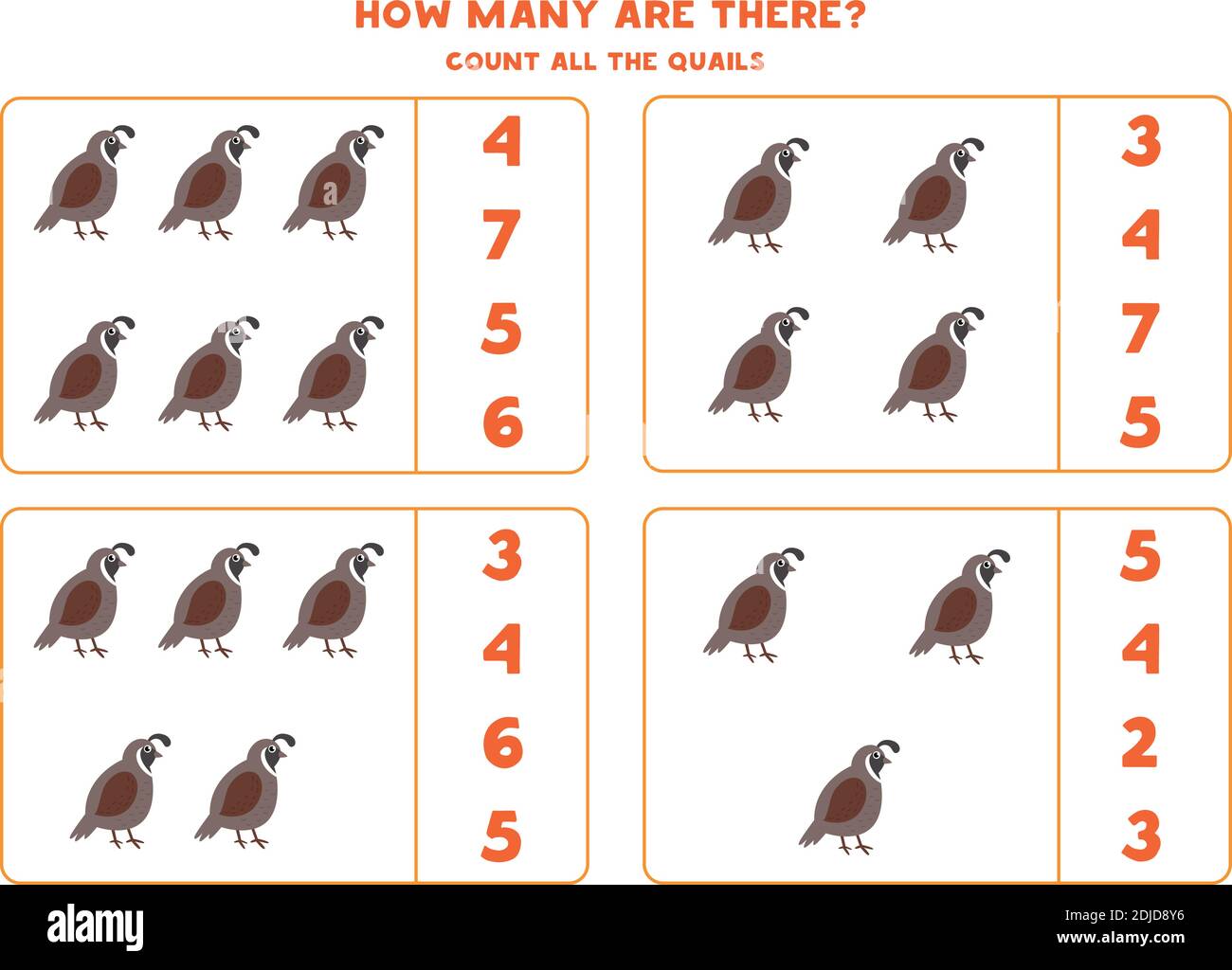 HOW MANY ARE THERE?

COUNT ALL THE QUAILS

4
7
5
6

3
4
7
5

3
4
6
5

5
4
2
3

alamy

Image ID: 2DJD8Y6
www.alamy.com