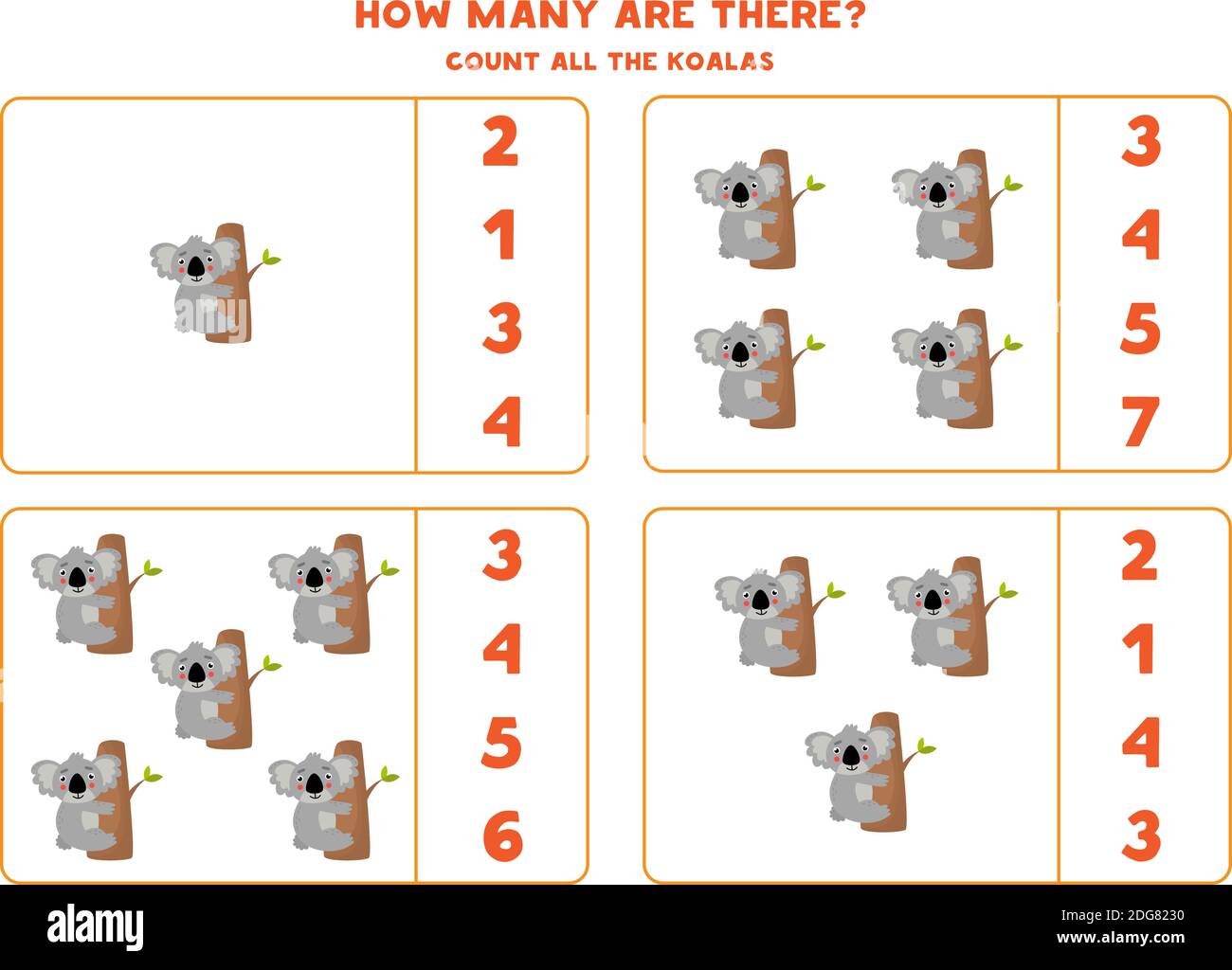 HOW MANY ARE THERE?
COUNT ALL THE KOALAS

2
1
3
4

3
4
5
7

3
4
5
6

2
1
4
3

alamy

Image ID: 2DG8230
www.alamy.com