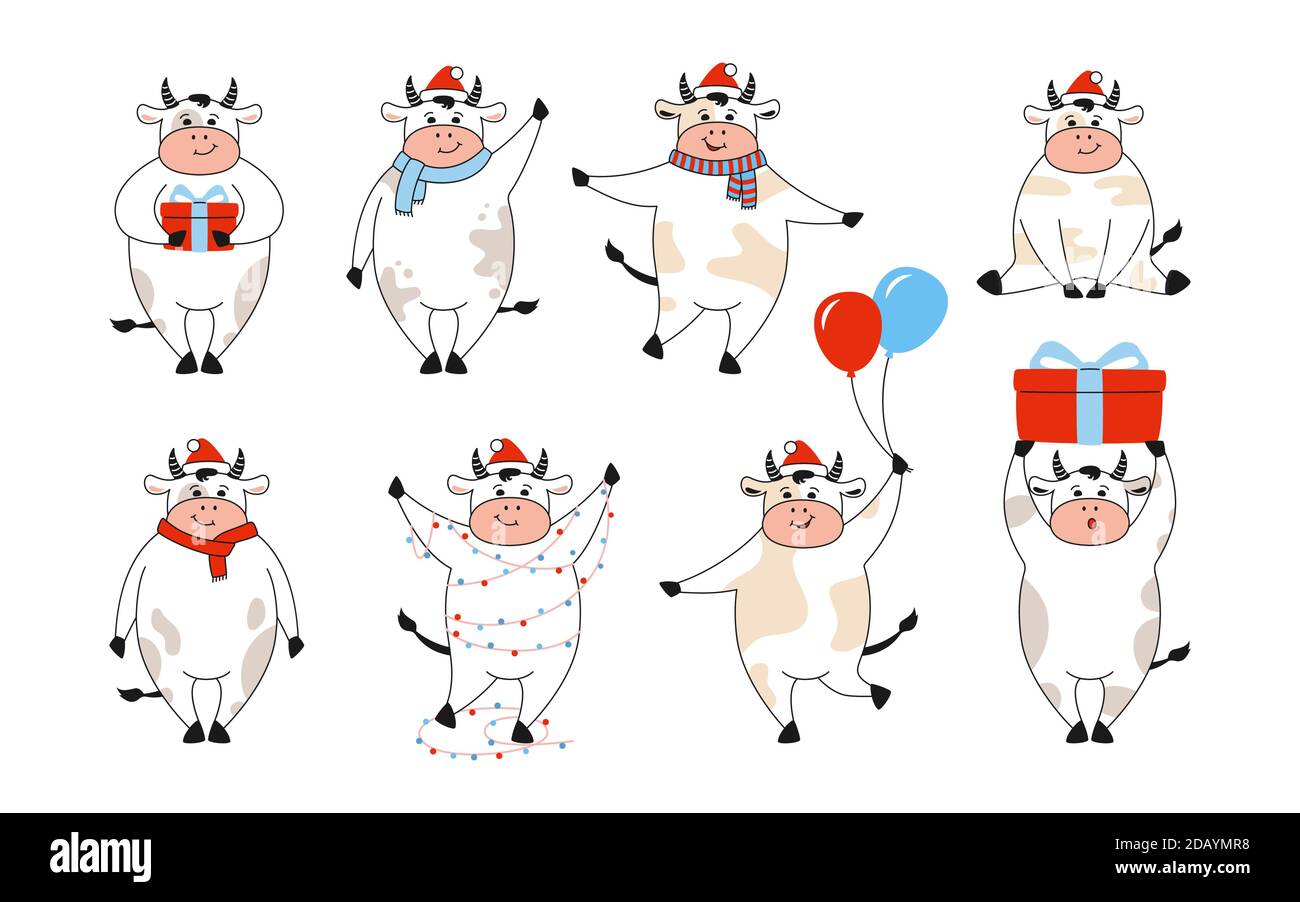 alamy

Image ID: 2DAYMR8
www.alamy.com