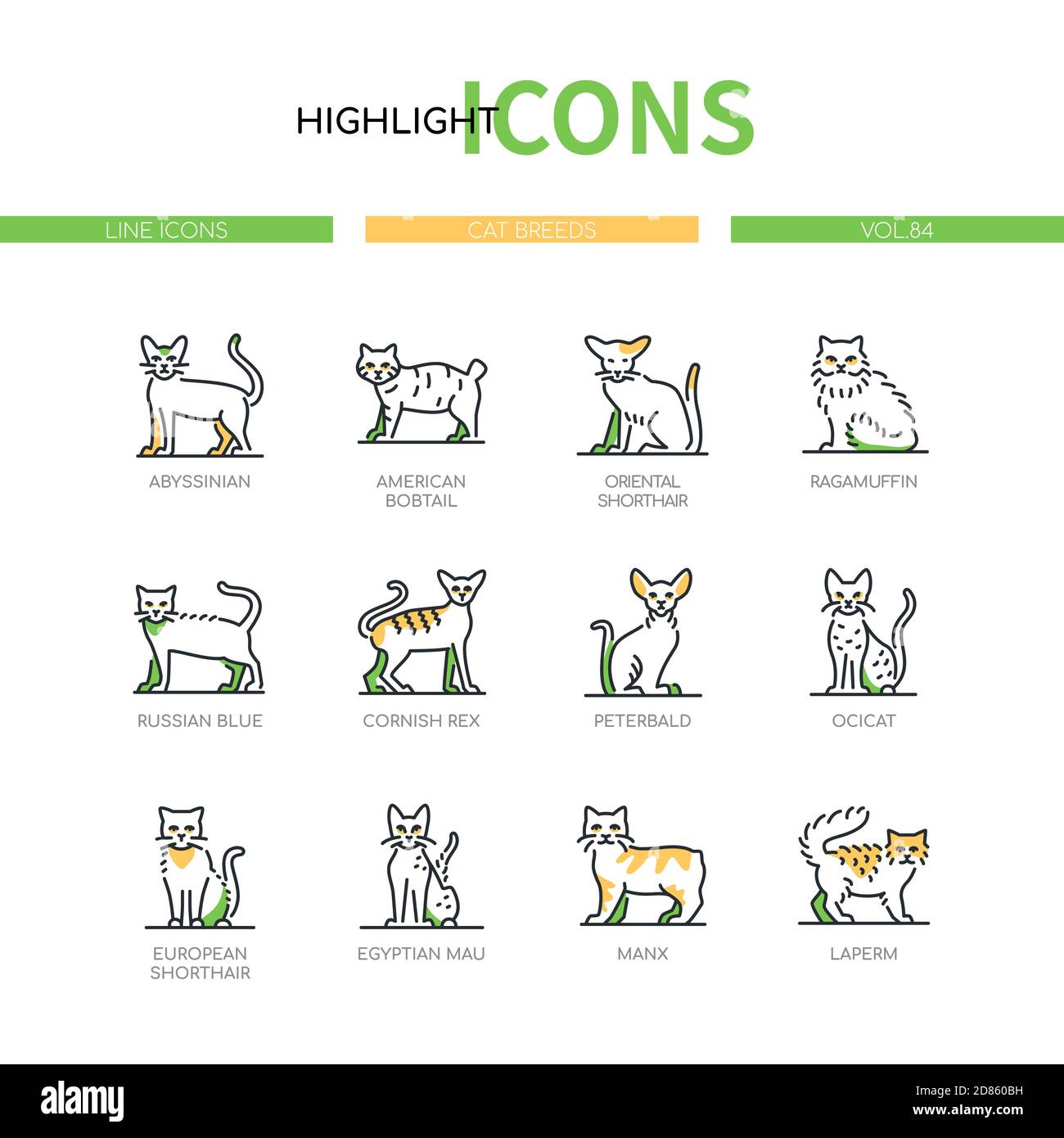 HIGHLIGHT ICONS

LINE ICONS

CAT BREEDS

VOL.84

ABYSSINIAN

AMERICAN BOBTAIL

ORIENTAL SHORTHAIR

RAGAMUFFIN

RUSSIAN BLUE

CORNISH REX

PETERBALD

OCICAT

EUROPEAN SHORTHAIR

EGYPTIAN MAU

MANX

LAPERM

alamy

Image ID: 2D860BH
www.alamy.com