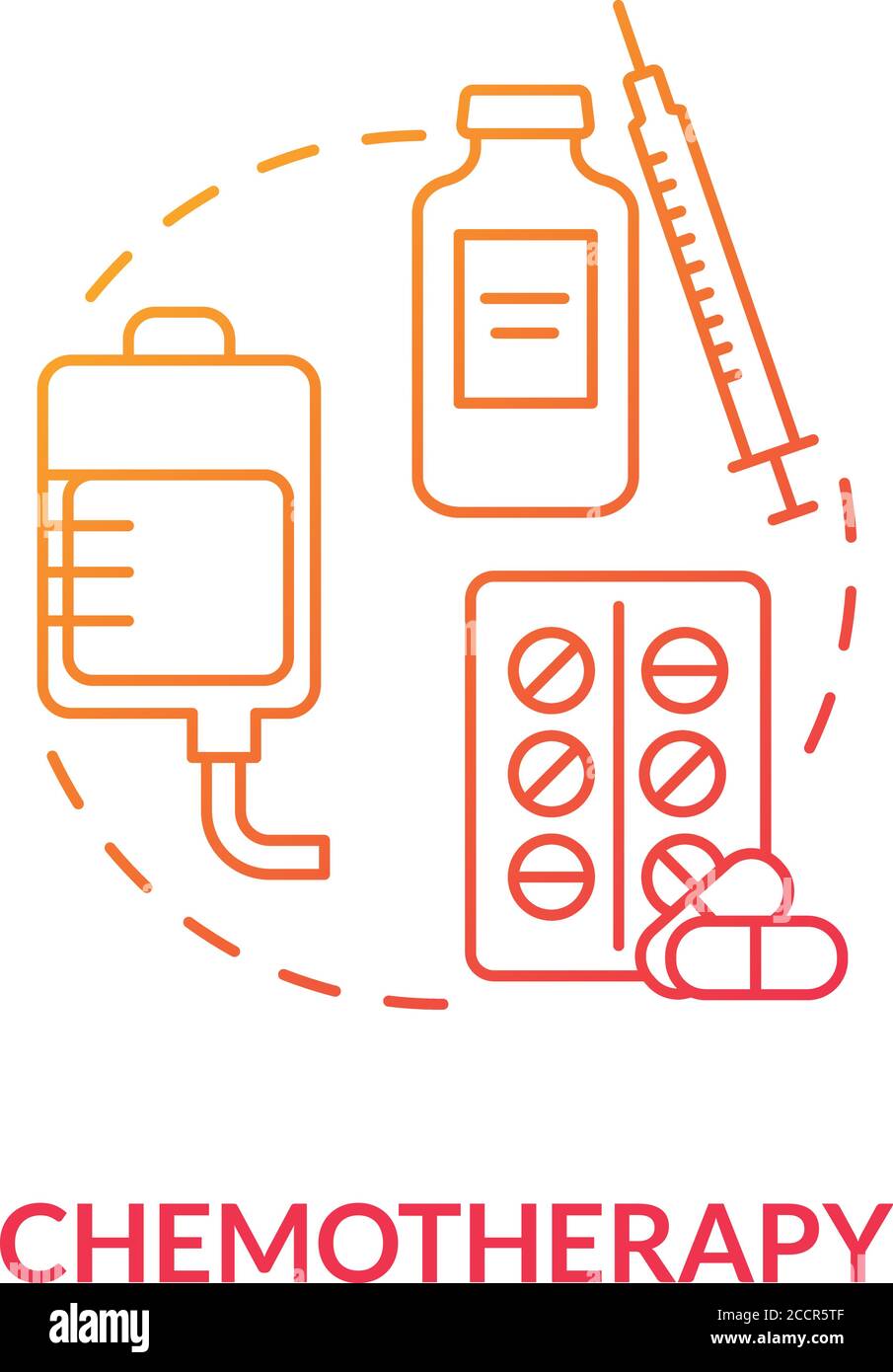 CHEMOTHERAPY

alamy

Image ID: 2CCR5TF
www.alamy.com