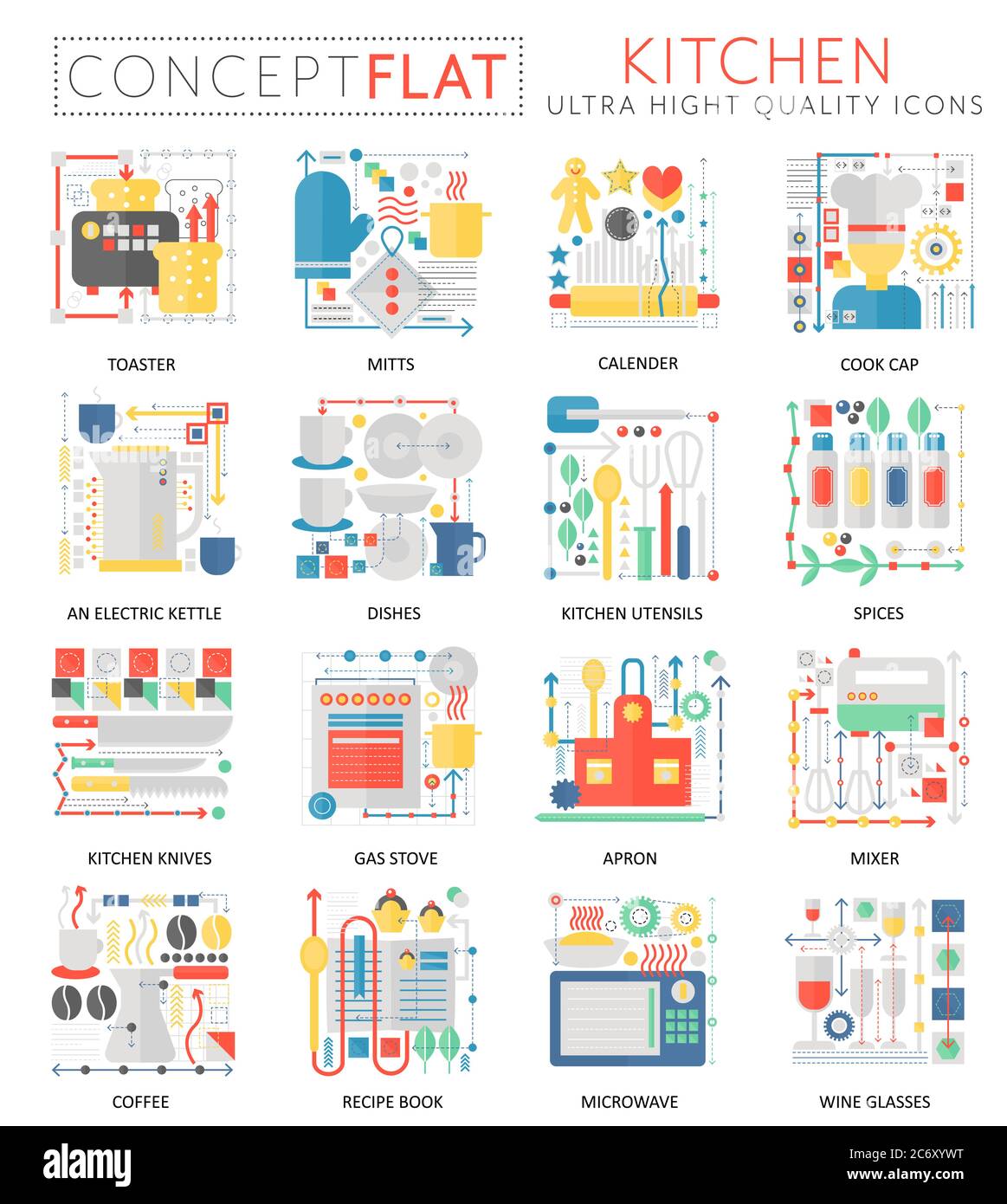 CONCEPT FLAT

KITCHEN
ULTRA HIGHT QUALITY ICONS

TOASTER

MITTS

CALENDER

COOK CAP

AN ELECTRIC KETTLE

DISHES

KITCHEN UTENSILS

SPICES

KITCHEN KNIVES

GAS STOVE

APRON

MIXER

COFFEE

RECIPE BOOK

MICROWAVE

WINE GLASSES

alamy

Image ID: 2C6XYWT
www.alamy.com