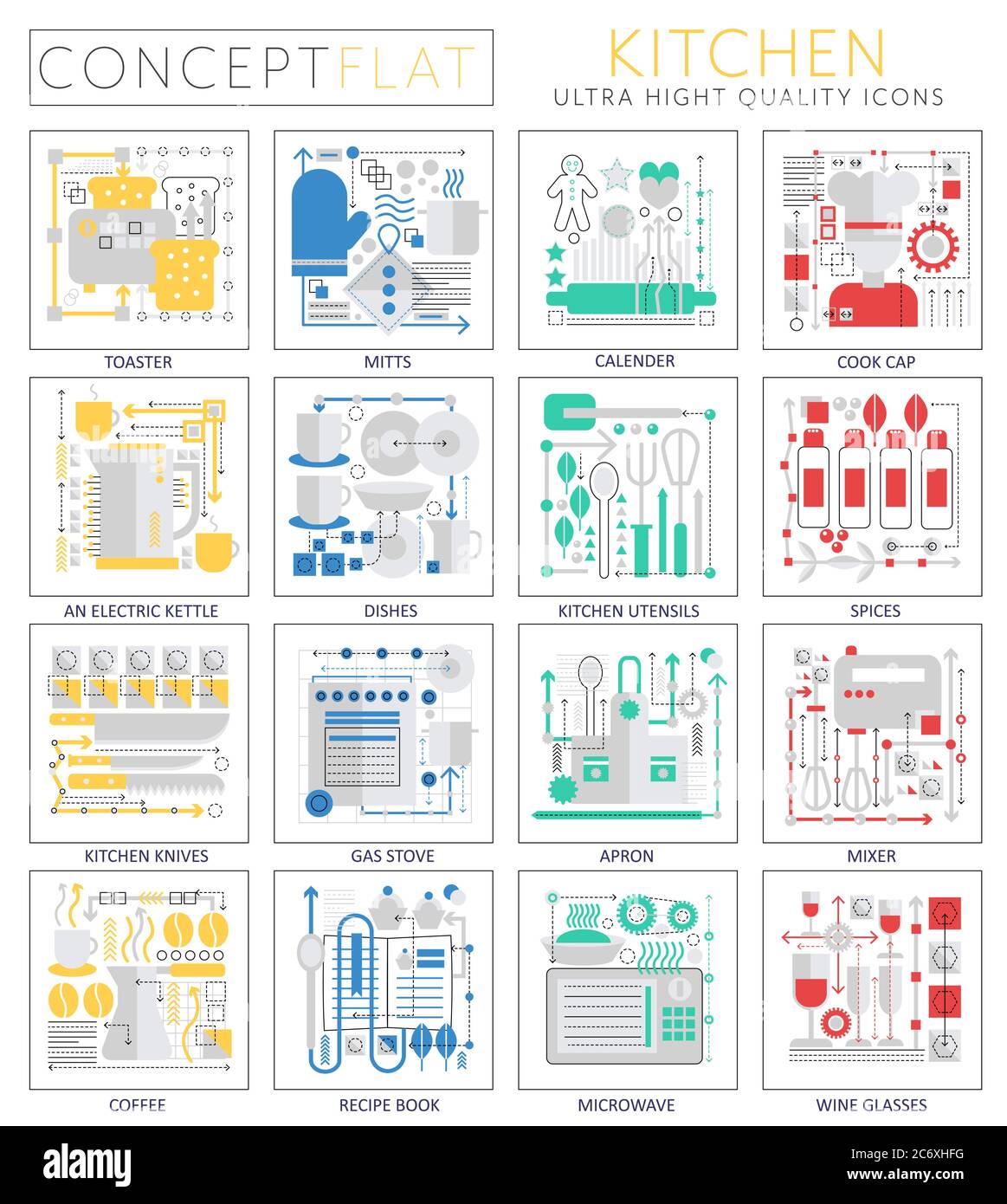 CONCEPT FLAT

KITCHEN
ULTRA HIGHT QUALITY ICONS

TOASTER

MITTS

CALENDER

COOK CAP

AN ELECTRIC KETTLE

DISHES

KITCHEN UTENSILS

SPICES

KITCHEN KNIVES

GAS STOVE

APRON

MIXER

COFFEE

RECIPE BOOK

MICROWAVE

WINE GLASSES

alamy

Image ID: 2C6XHFG
www.alamy.com