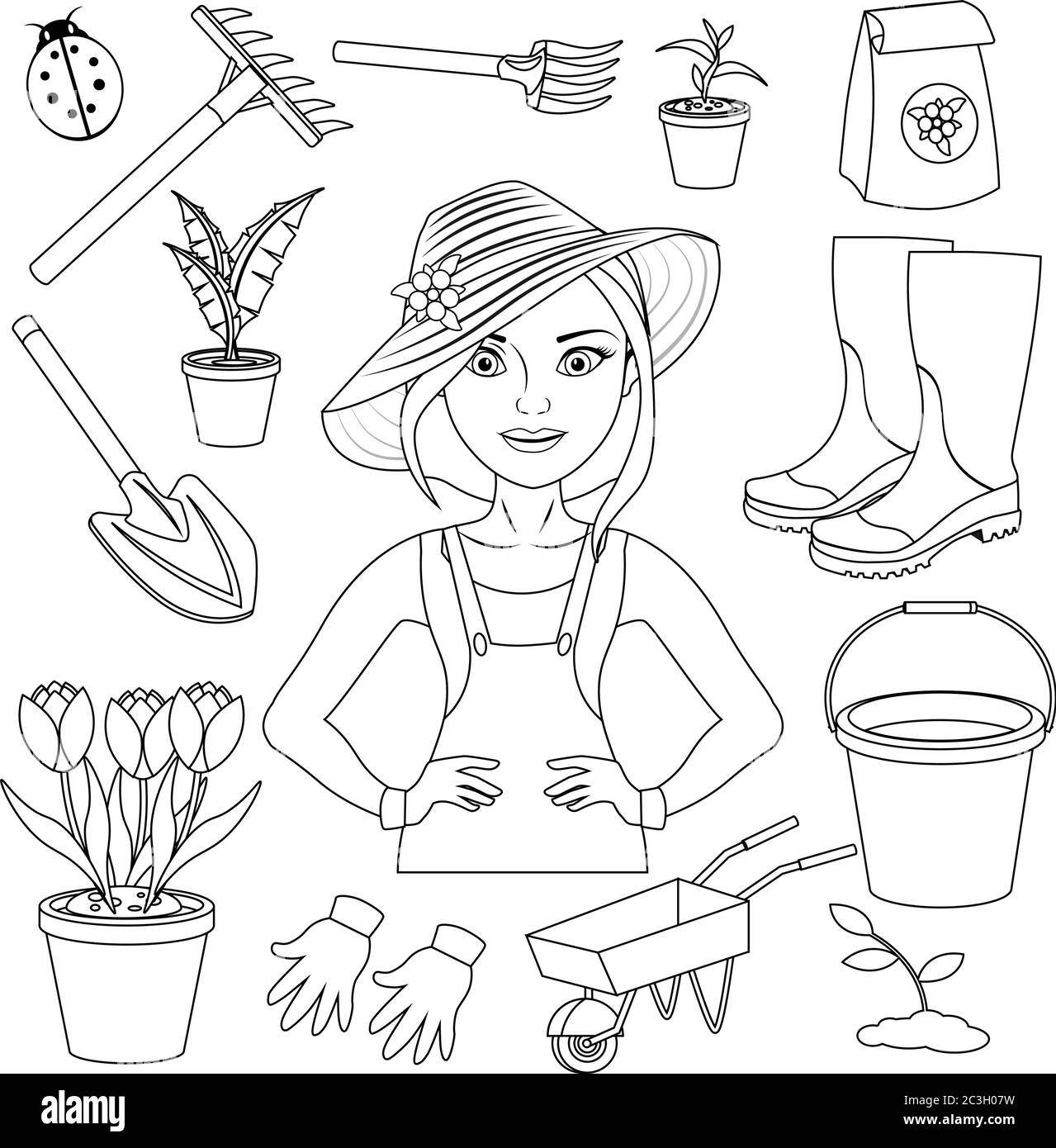 alamy

Image ID: 2C3H07W
www.alamy.com