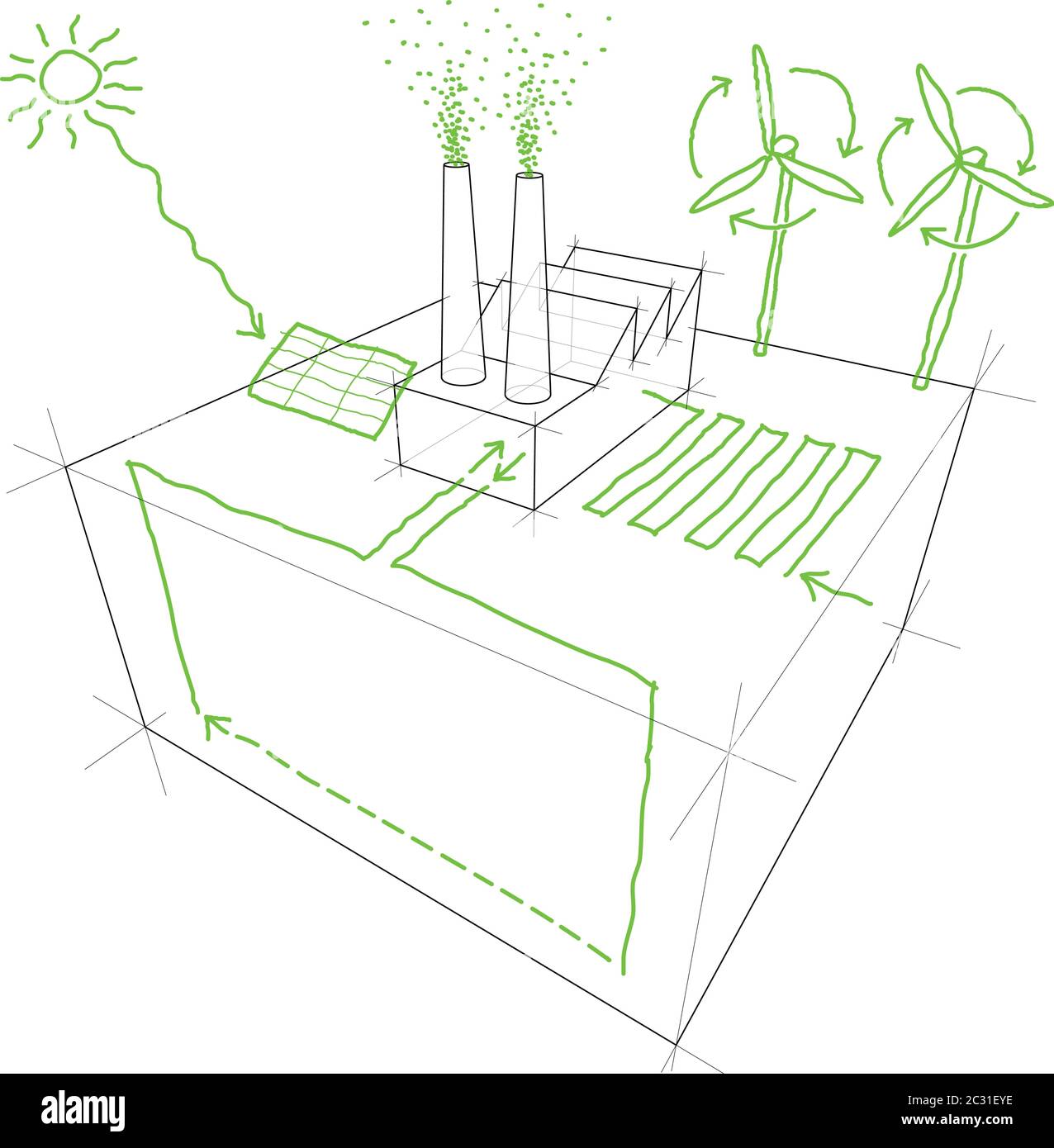 alamy

Image ID: 2C31EYE
www.alamy.com