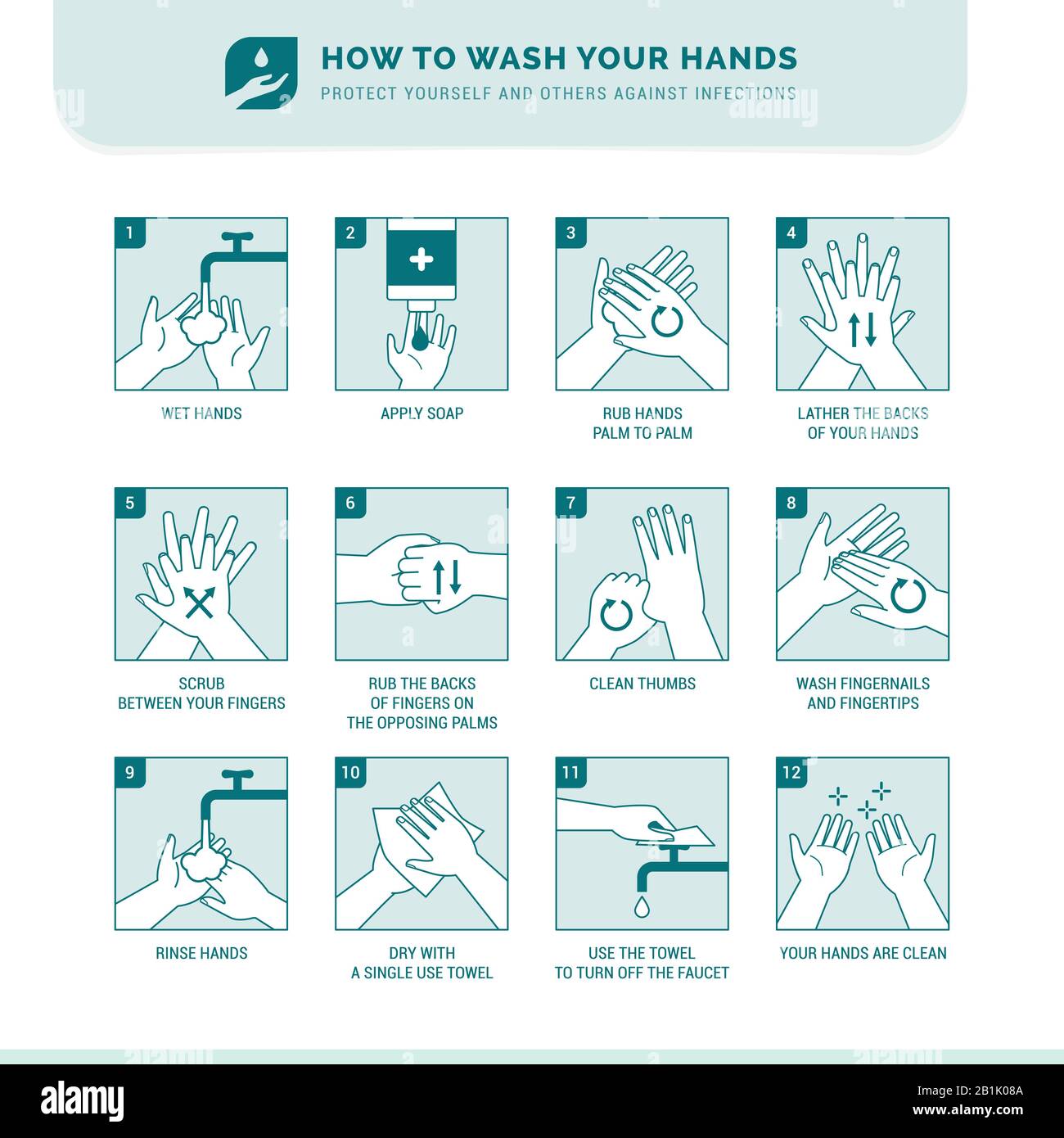 HOW TO WASH YOUR HANDS
PROTECT YOURSELF AND OTHERS AGAINST INFECTIONS

1
WET HANDS

2
APPLY SOAP

3
RUB HANDS PALM TO PALM

4
LATHER THE BACKS OF YOUR HANDS

5
SCRUB BETWEEN YOUR FINGERS

6
RUB THE BACKS OF FINGERS ON THE OPPOSING PALMS

7
CLEAN THUMBS

8
WASH FINGERNAILS AND FINGERTIPS

9
RINSE HANDS

10
DRY WITH A SINGLE USE TOWEL

11
USE THE TOWEL TO TURN OFF THE FAUCET

12
YOUR HANDS ARE CLEAN

alamy
Image ID: 2B1K08A
www.alamy.com